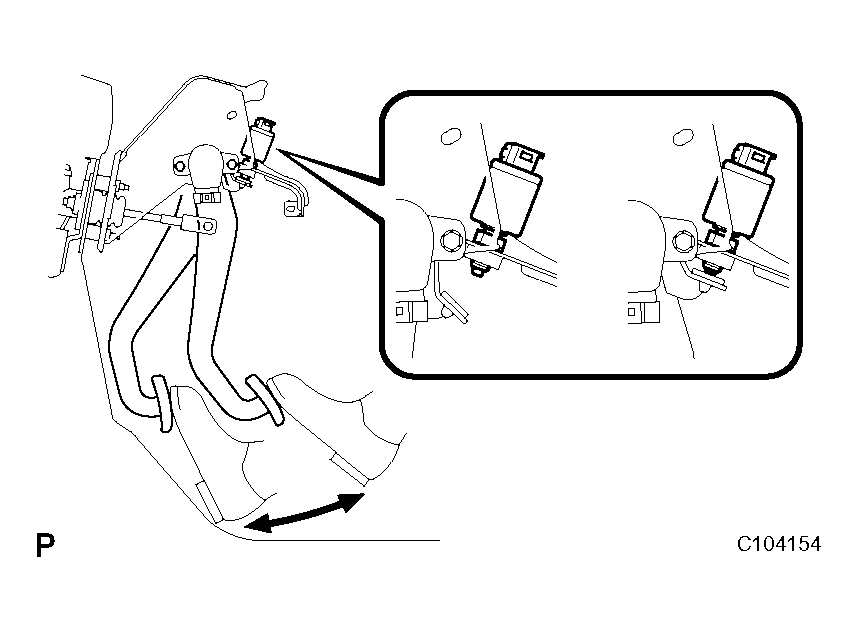 P

C104154