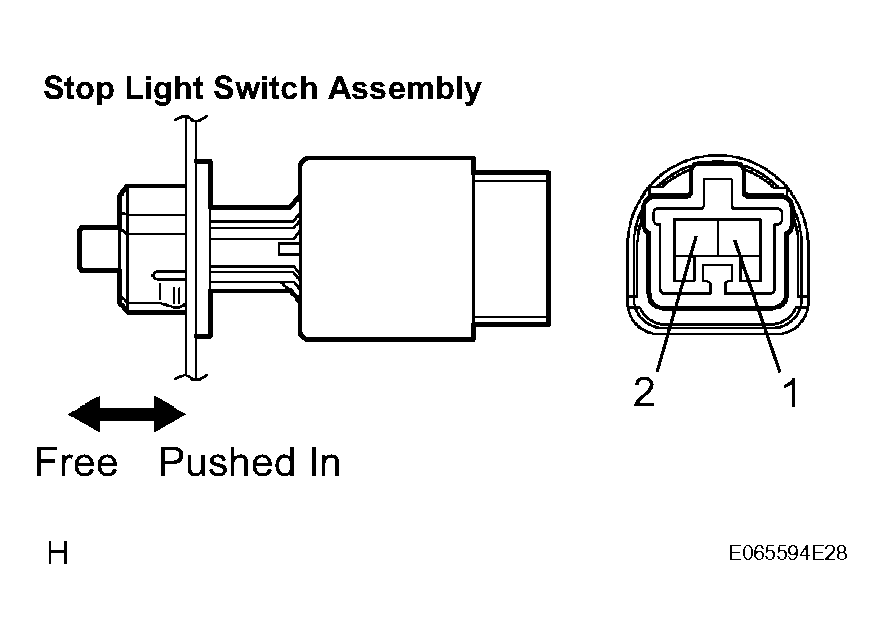 Stop Light Switch Assembly

2
1

Free
Pushed In

H
E065594E28