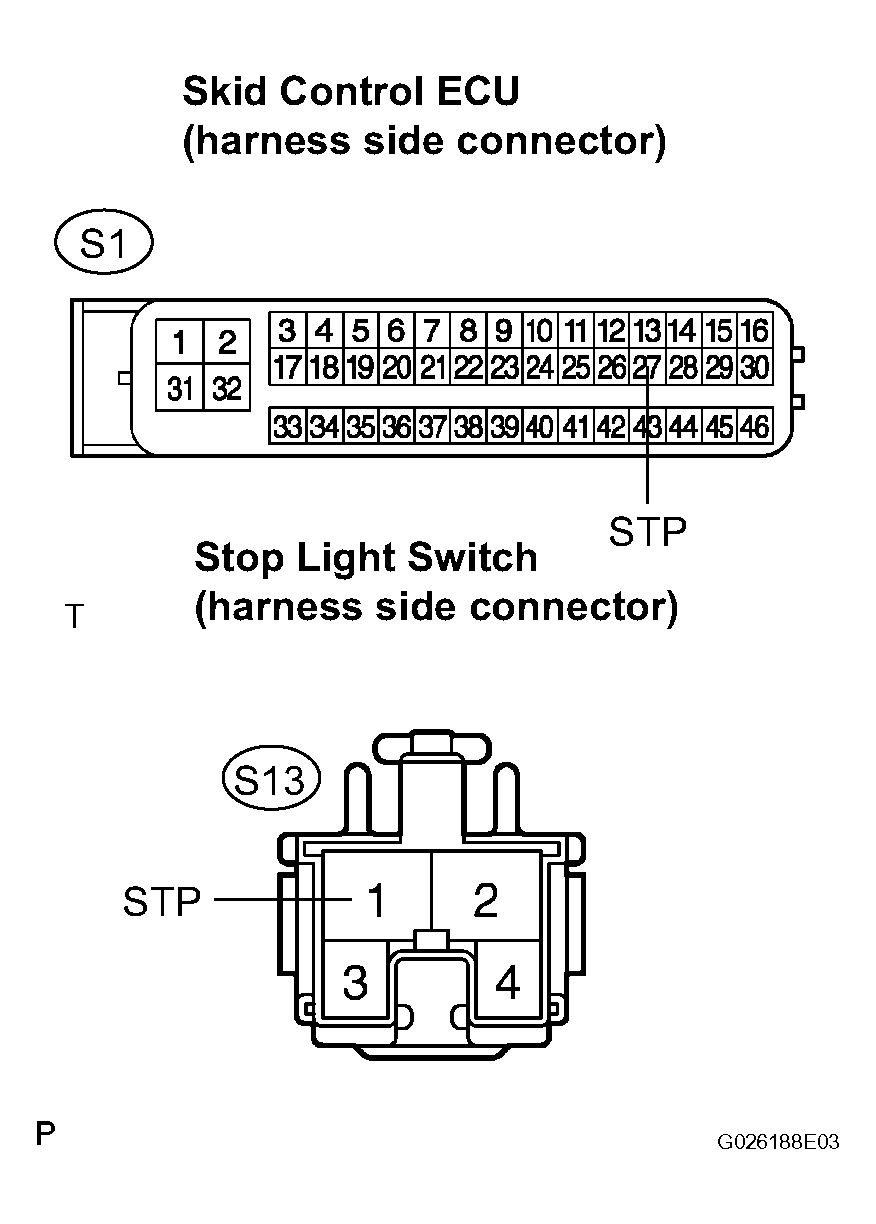 Skid Control ECU
(harness side connector)

S1

1 2
31 32

3 4 5 6 7 8 9 10 11 12 13 14 15 16
17 18 19 20 21 22 23 24 25 26 27 28 29 30

33 34 35 36 37 38 39 40 41 42 43 44 45 46

STP

Stop Light Switch
(harness side connector)

T

S13

STP

1 2
3 4

P

G026188E03