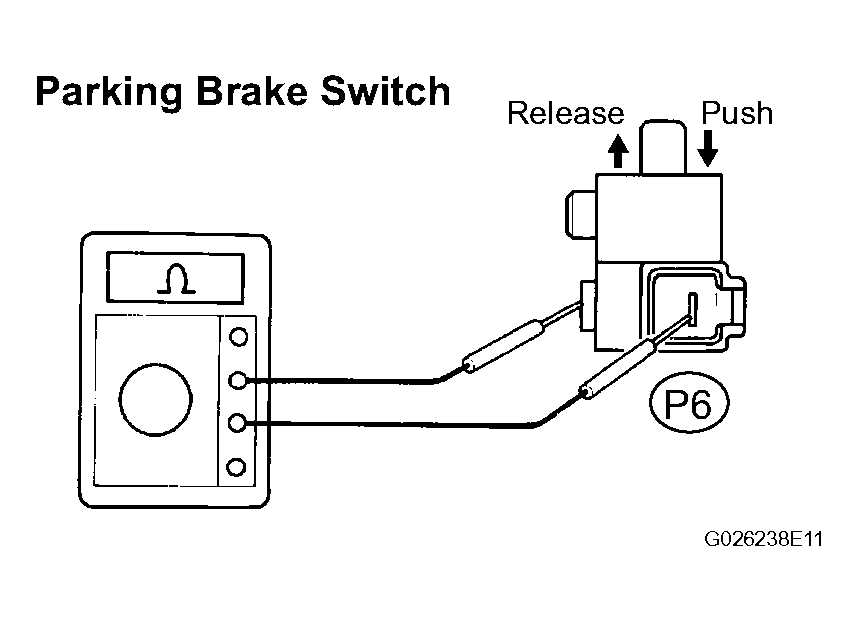 Parking Brake Switch

Release

Push

$\Omega$

1

P6

G026238E11