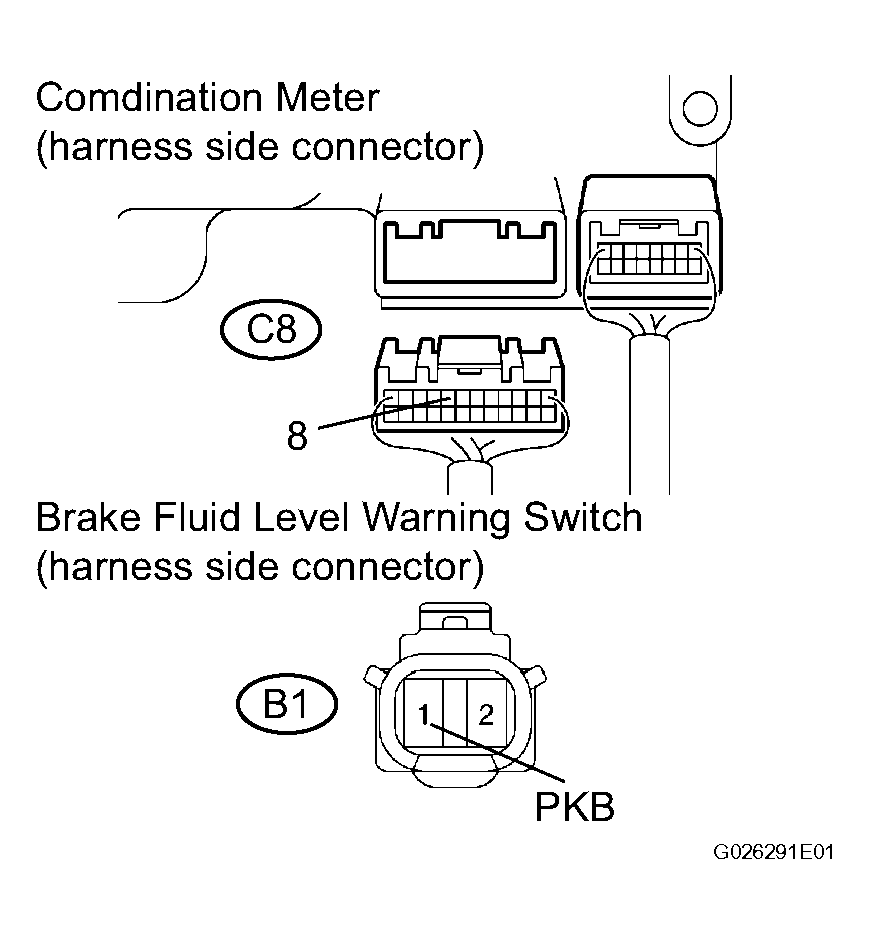 Comdination Meter
(harness side connector)

C8

8

Brake Fluid Level Warning Switch
(harness side connector)

B1

1 2

PKB

G026291E01