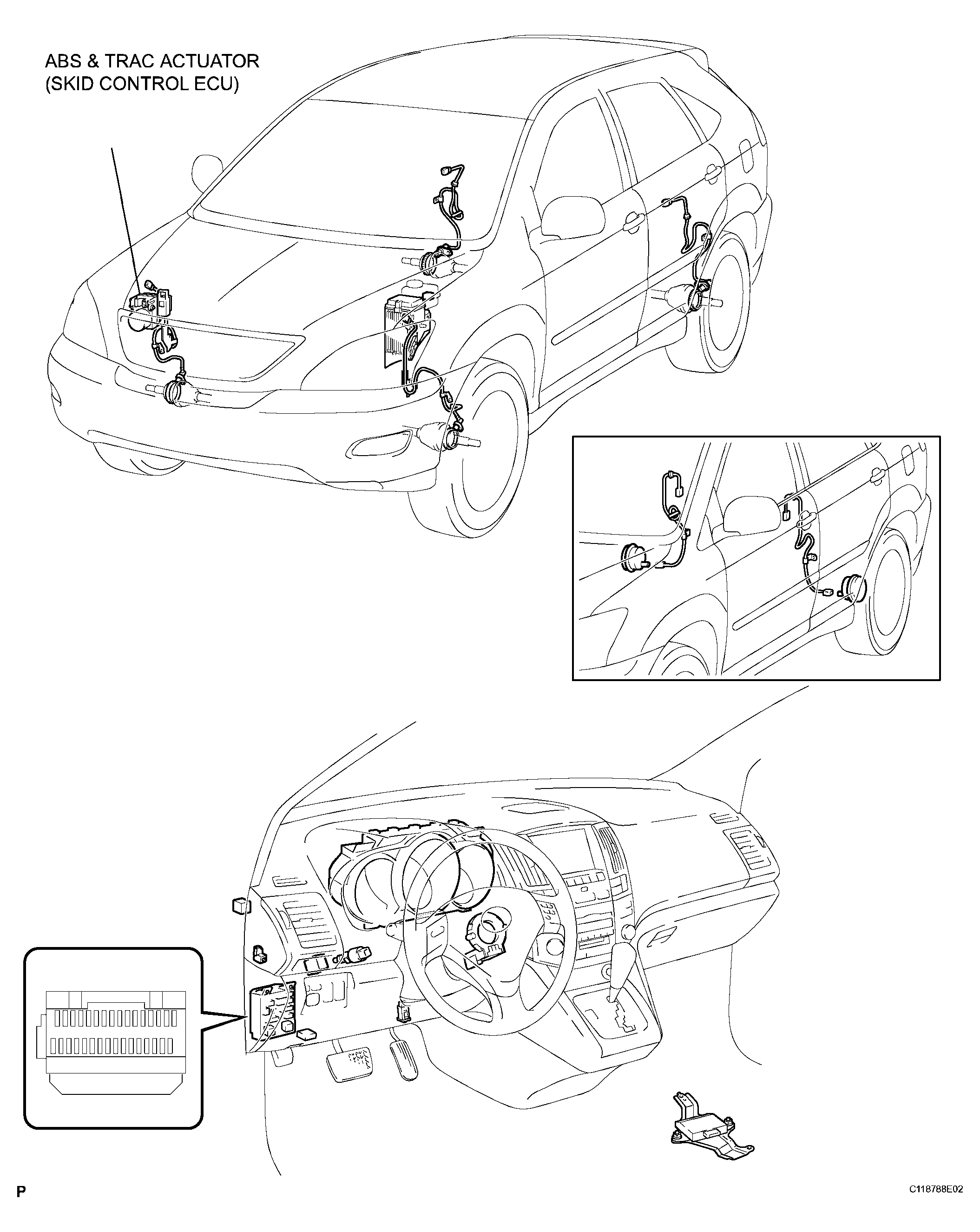 ABS & TRAC ACTUATOR
(SKID CONTROL ECU)

P

C118788E02