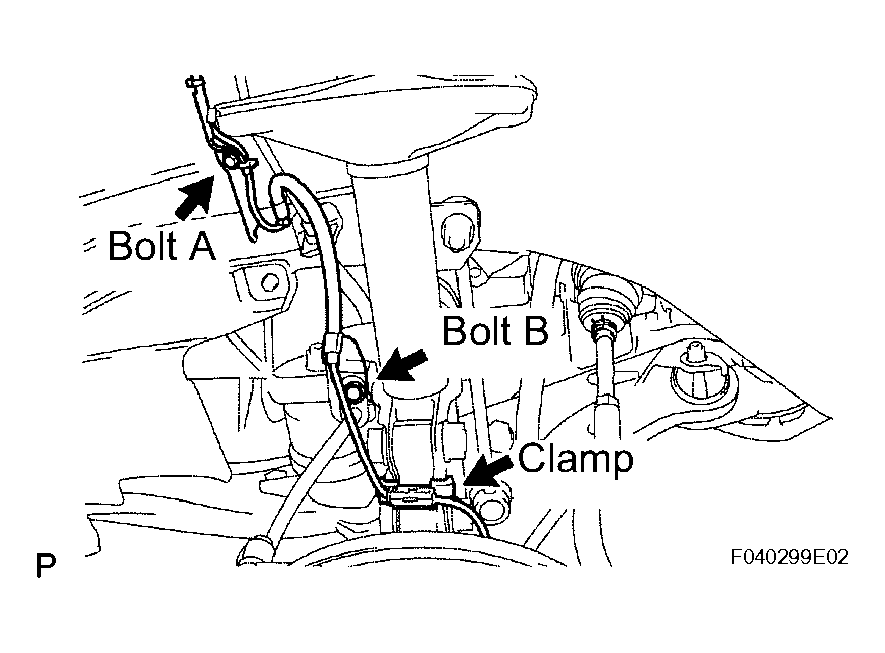 Bolt A

Bolt B

Clamp

P

F040299E02