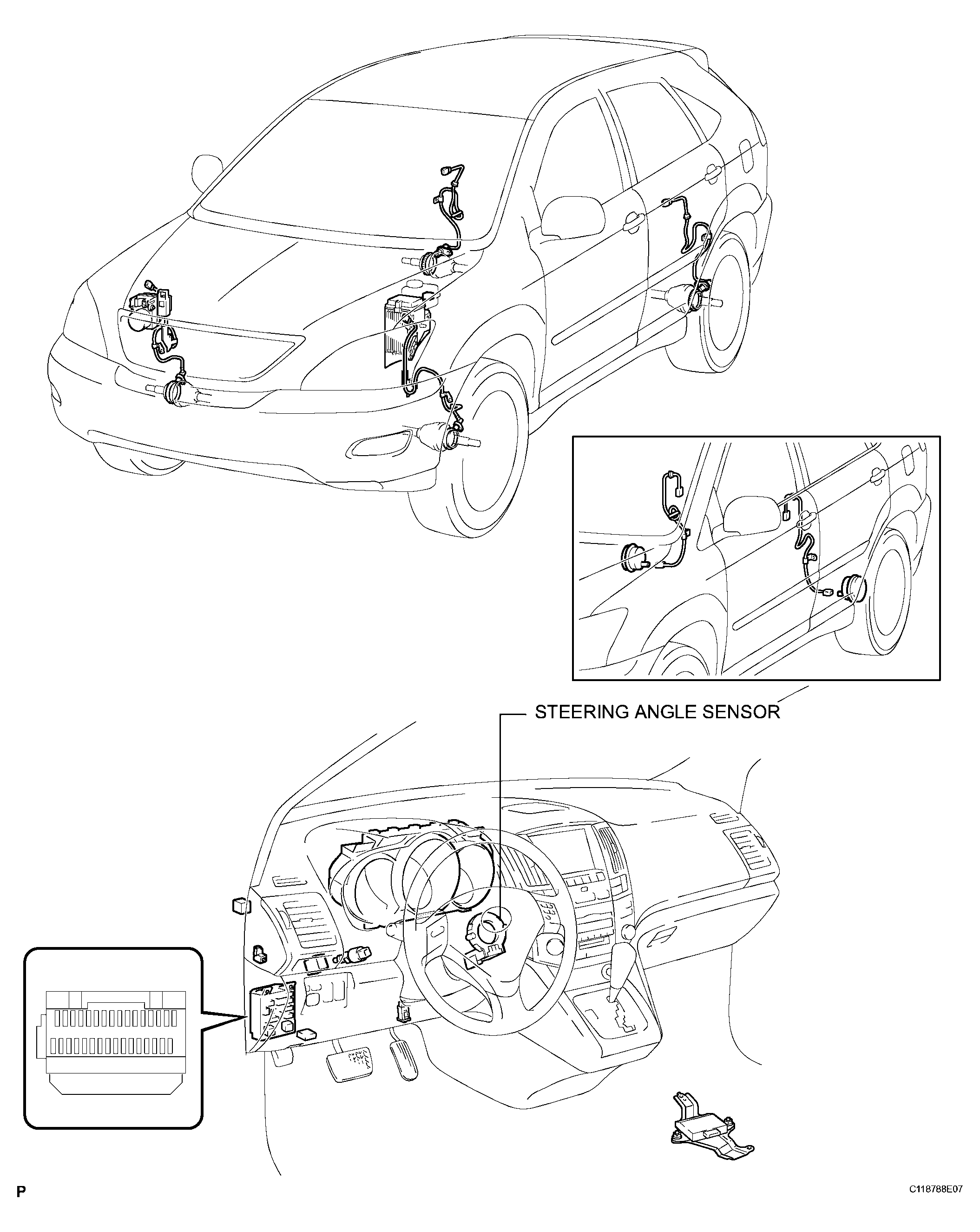 STEERING ANGLE SENSOR

P

C118788E07