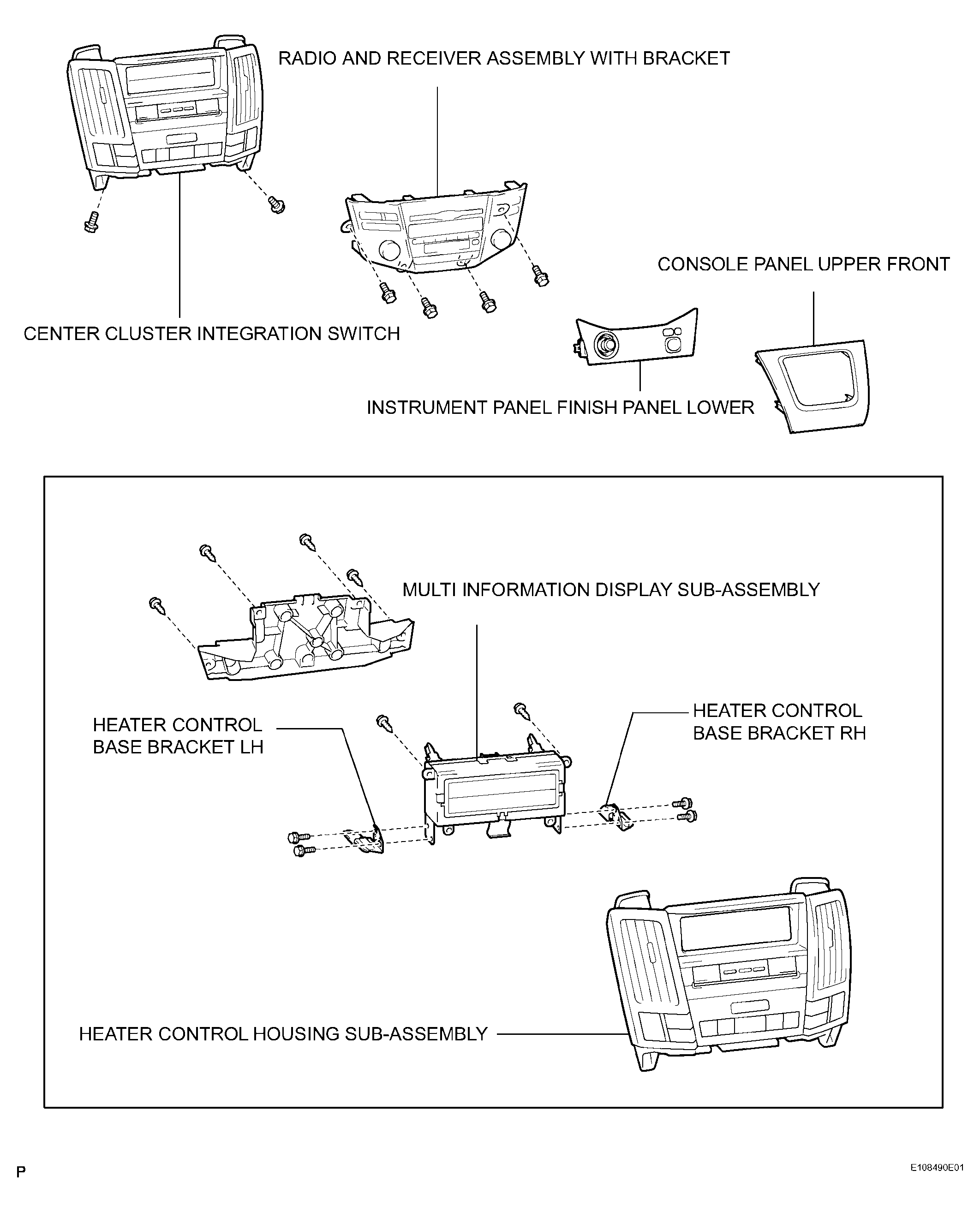 RADIO AND RECEIVER ASSEMBLY WITH BRACKET

CONSOLE PANEL UPPER FRONT

CENTER CLUSTER INTEGRATION SWITCH

INSTRUMENT PANEL FINISH PANEL LOWER

MULTI INFORMATION DISPLAY SUB-ASSEMBLY

HEATER CONTROL BASE BRACKET LH

HEATER CONTROL BASE BRACKET RH

HEATER CONTROL HOUSING SUB-ASSEMBLY

P

E108490E01