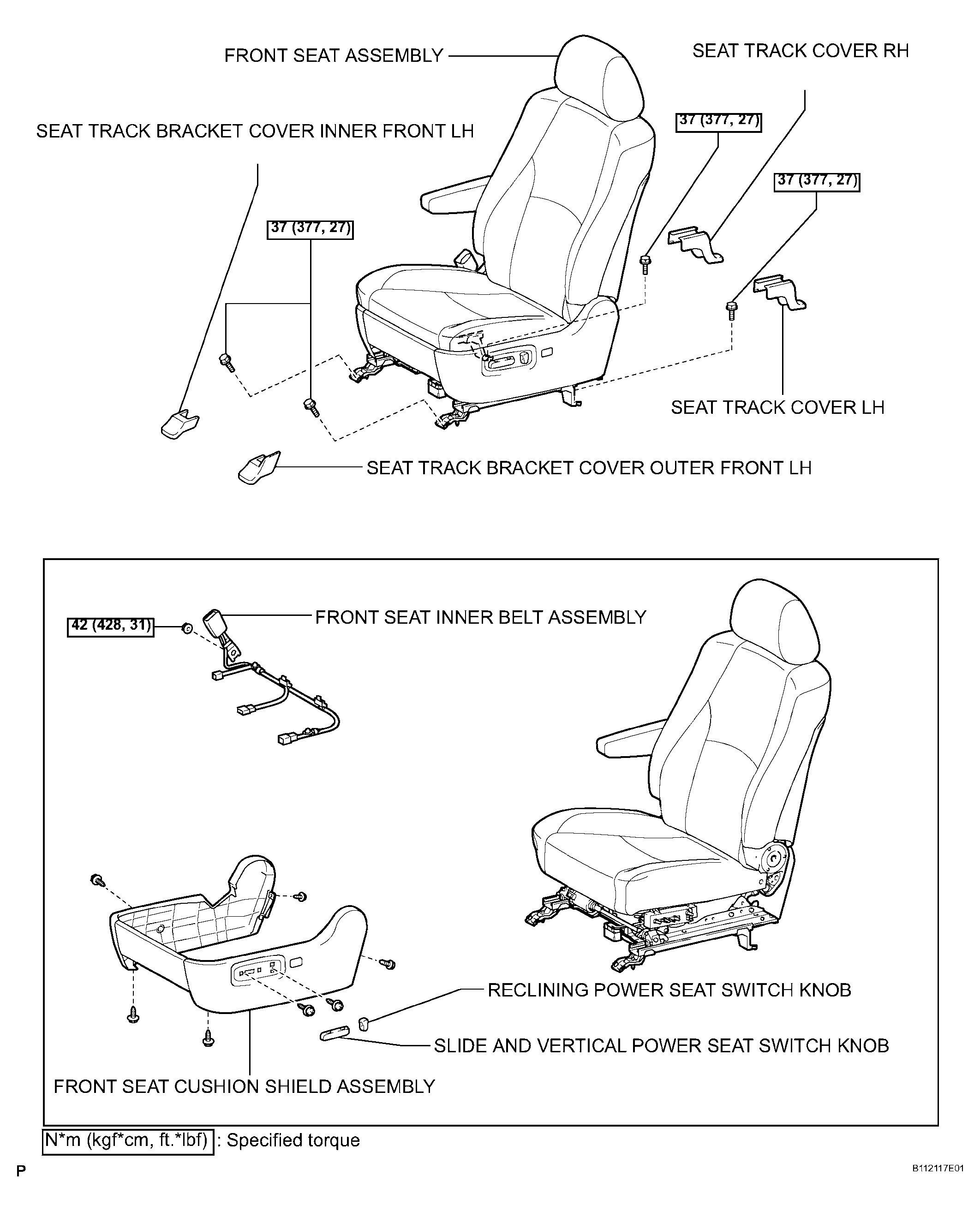 FRONT SEAT ASSEMBLY

SEAT TRACK COVER RH

SEAT TRACK BRACKET COVER INNER FRONT LH

37 (377, 27)

37 (377, 27)

37 (377, 27)

SEAT TRACK COVER LH

SEAT TRACK BRACKET COVER OUTER FRONT LH

42 (428, 31)

FRONT SEAT INNER BELT ASSEMBLY

RECLINING POWER SEAT SWITCH KNOB

SLIDE AND VERTICAL POWER SEAT SWITCH KNOB

FRONT SEAT CUSHION SHIELD ASSEMBLY

N*m (kgf*cm, ft.*lbf) : Specified torque

P

B112117E01