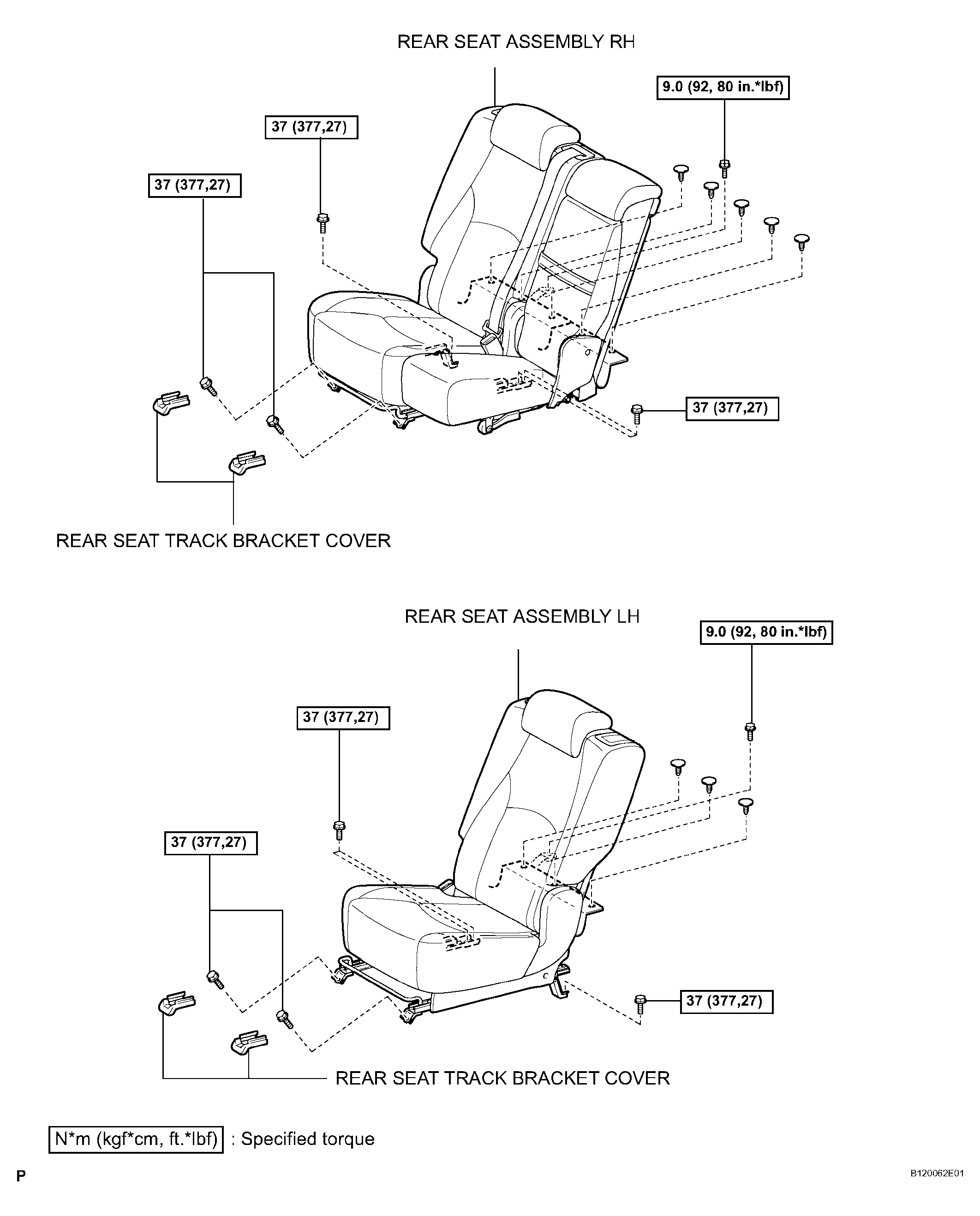 REAR SEAT ASSEMBLY RH

9.0 (92, 80 in.*lbf)

37 (377,27)

37 (377,27)

37 (377,27)

REAR SEAT TRACK BRACKET COVER

REAR SEAT ASSEMBLY LH

9.0 (92, 80 in.*lbf)

37 (377,27)

37 (377,27)

37 (377,27)

REAR SEAT TRACK BRACKET COVER

N*m (kgf*cm, ft.*lbf) : Specified torque

P

B120062E01