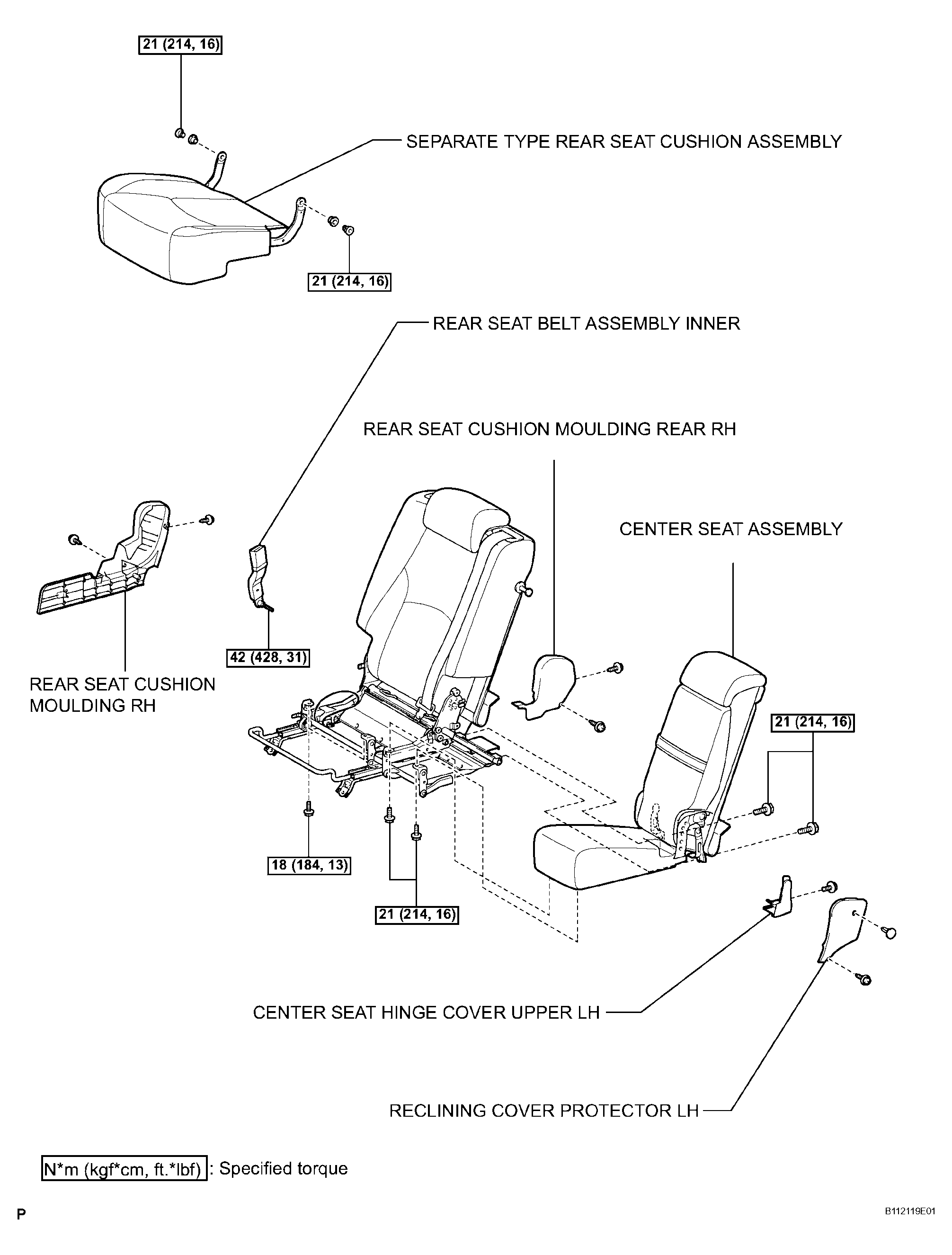 21 (214, 16)

SEPARATE TYPE REAR SEAT CUSHION ASSEMBLY

21 (214, 16)

REAR SEAT BELT ASSEMBLY INNER

REAR SEAT CUSHION MOULDING REAR RH

CENTER SEAT ASSEMBLY

42 (428, 31)

REAR SEAT CUSHION MOULDING RH

21 (214, 16)

18 (184, 13)

21 (214, 16)

CENTER SEAT HINGE COVER UPPER LH

RECLINING COVER PROTECTOR LH

N*m (kgf*cm, ft.*lbf) : Specified torque

P

B112119E01