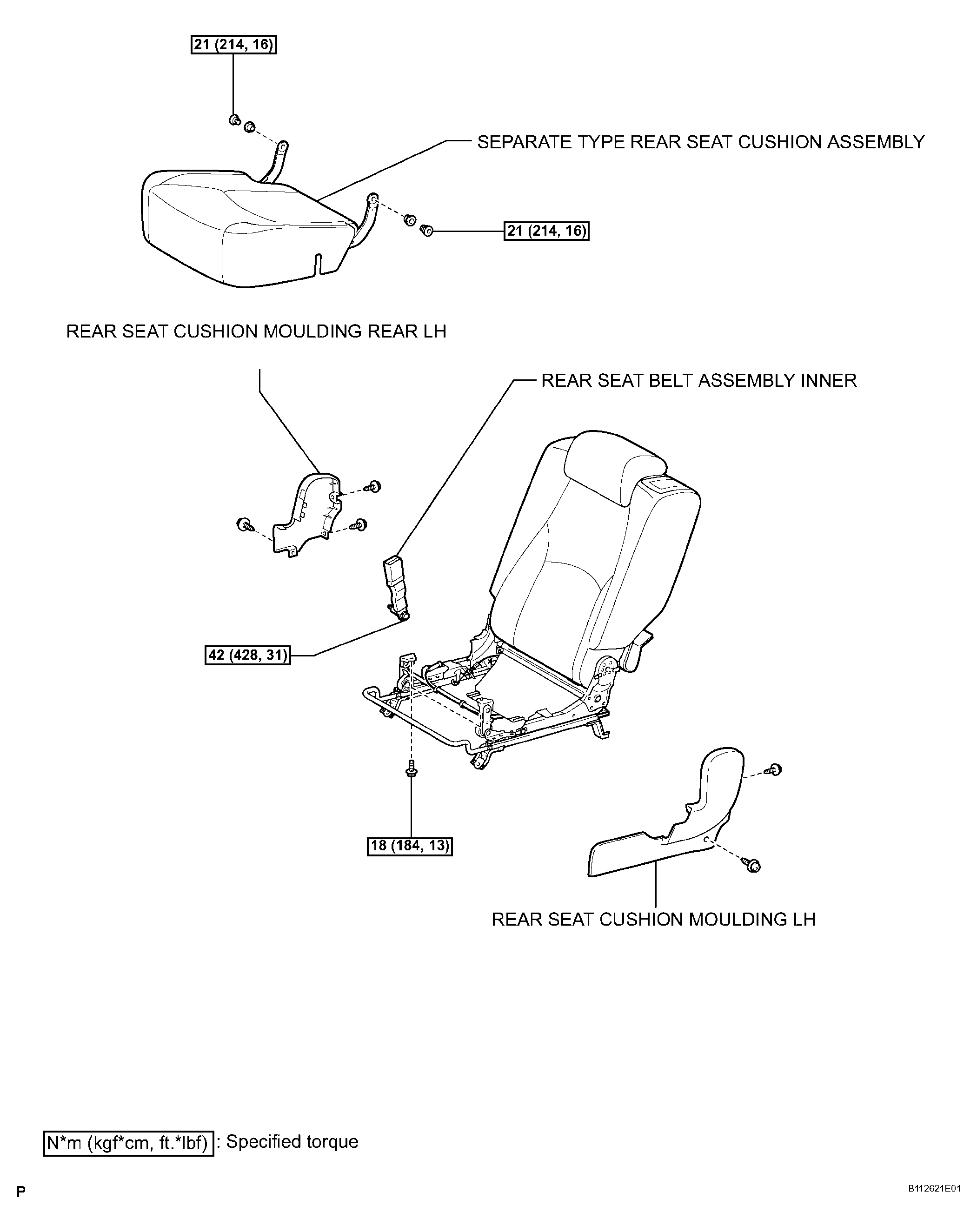 21 (214, 16)

SEPARATE TYPE REAR SEAT CUSHION ASSEMBLY

21 (214, 16)

REAR SEAT CUSHION MOULDING REAR LH

REAR SEAT BELT ASSEMBLY INNER

42 (428, 31)

18 (184, 13)

REAR SEAT CUSHION MOULDING LH

N*m (kgf*cm, ft.*lbf) : Specified torque

P

B112621E01