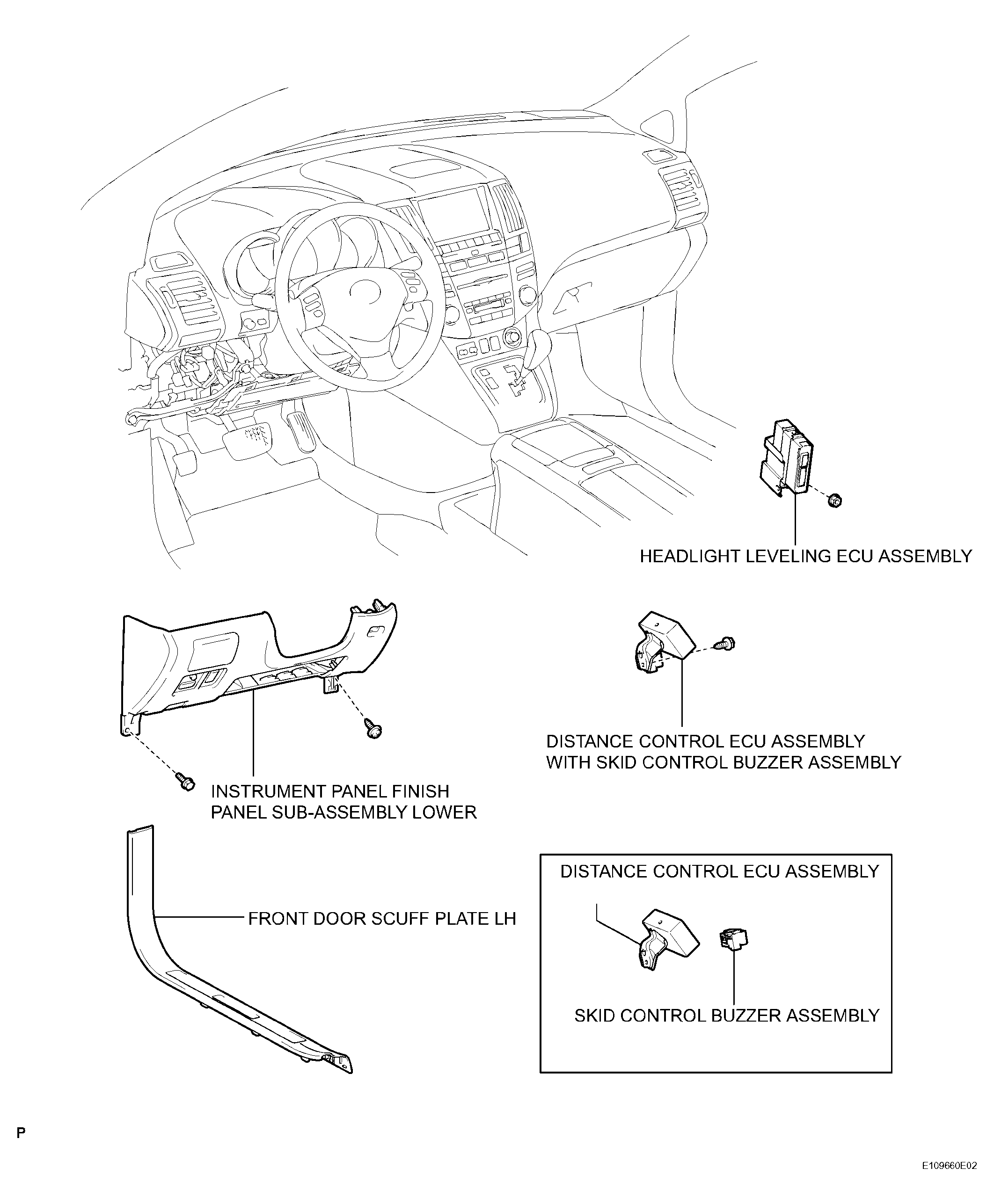 HEADLIGHT LEVELING ECU ASSEMBLY

DISTANCE CONTROL ECU ASSEMBLY
WITH SKID CONTROL BUZZER ASSEMBLY

INSTRUMENT PANEL FINISH
PANEL SUB-ASSEMBLY LOWER

FRONT DOOR SCUFF PLATE LH

DISTANCE CONTROL ECU ASSEMBLY

SKID CONTROL BUZZER ASSEMBLY

P

E109660E02