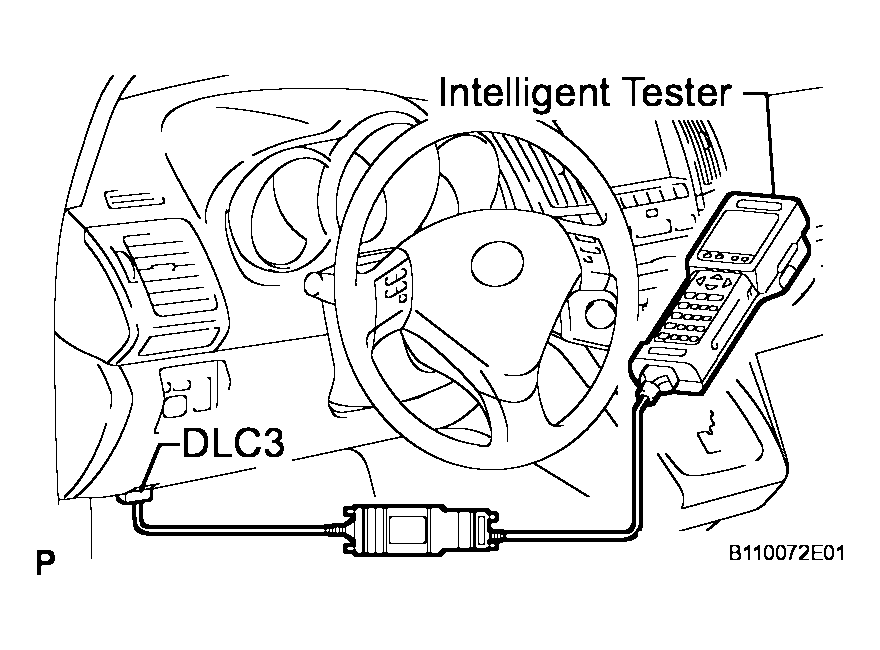 Intelligent Tester

DLC3

P

B110072E01