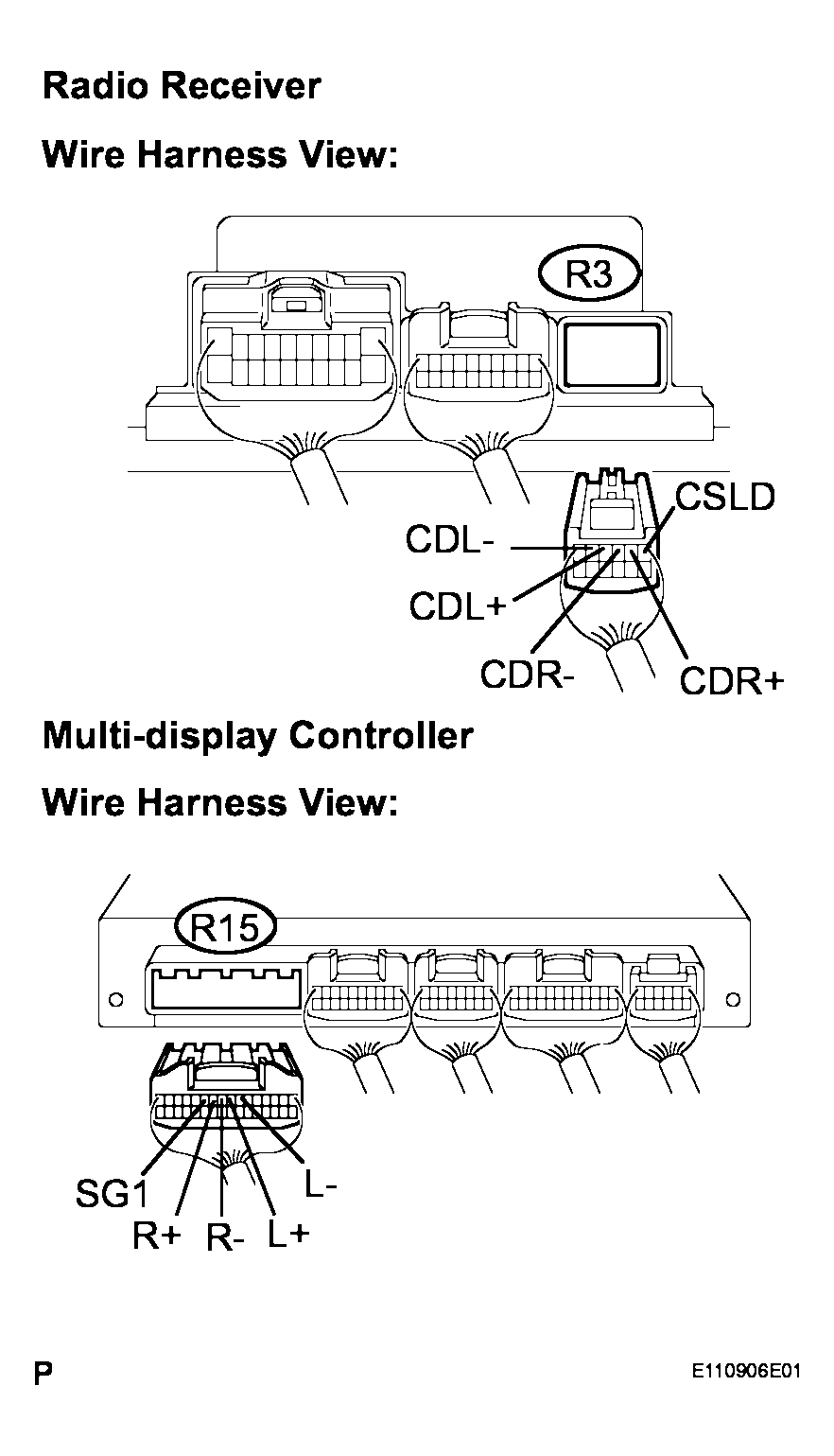 Radio Receiver

Wire Harness View:

R3

CSLD

CDL-

CDL+

CDR-

CDR+

Multi-display Controller

Wire Harness View:

R15

SG1

R+

R-

L+

L-

P

E110906E01