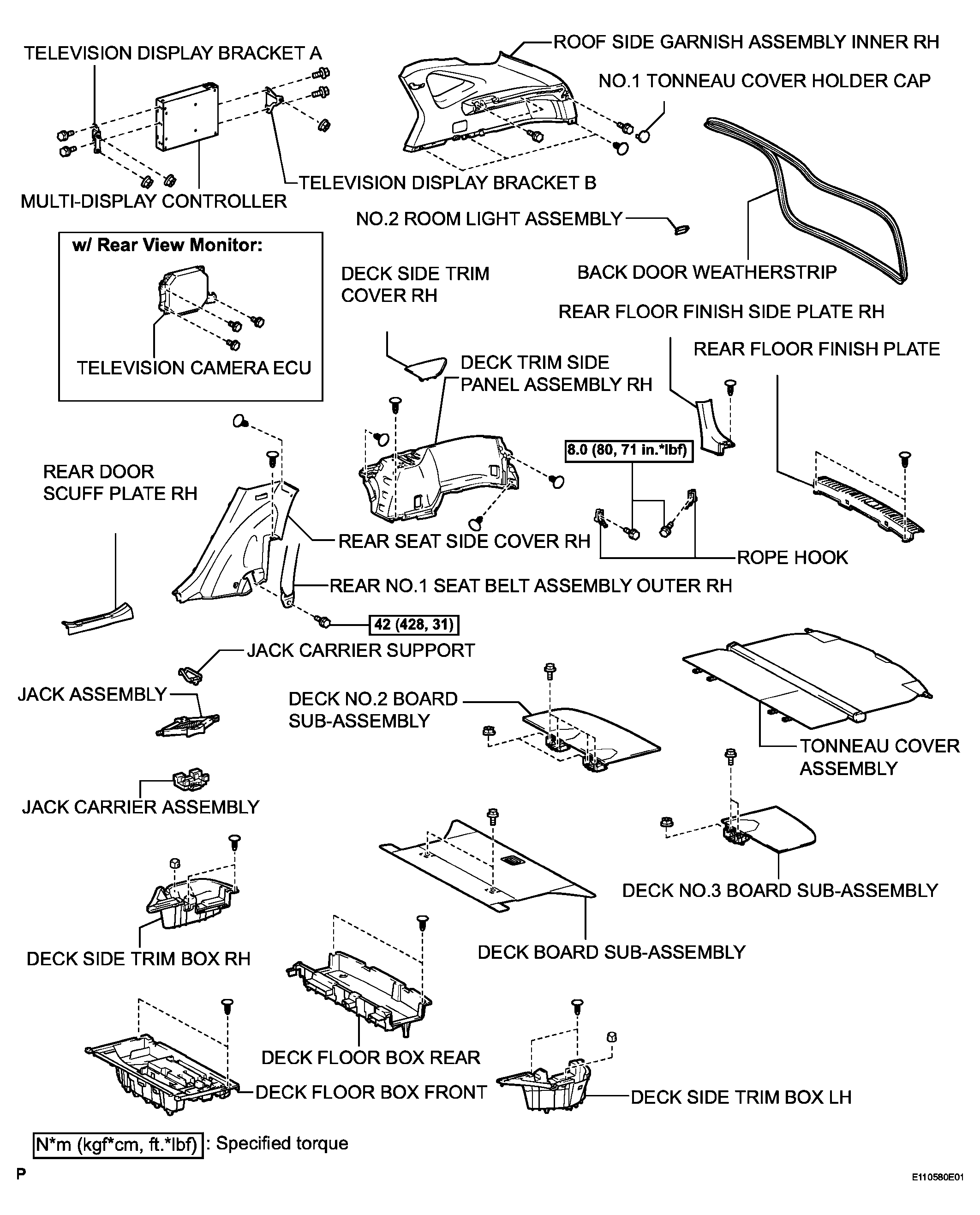 TELEVISION DISPLAY BRACKET A

ROOF SIDE GARNISH ASSEMBLY INNER RH

NO.1 TONNEAU COVER HOLDER CAP

TELEVISION DISPLAY BRACKET B

MULTI-DISPLAY CONTROLLER

NO.2 ROOM LIGHT ASSEMBLY

w/ Rear View Monitor:

TELEVISION CAMERA ECU

DECK SIDE TRIM COVER RH

BACK DOOR WEATHERSTRIP

REAR FLOOR FINISH SIDE PLATE RH

REAR FLOOR FINISH PLATE

DECK TRIM SIDE PANEL ASSEMBLY RH

8.0 (80, 71 in.*lbf)

REAR DOOR SCUFF PLATE RH

REAR SEAT SIDE COVER RH

ROPE HOOK

REAR NO.1 SEAT BELT ASSEMBLY OUTER RH

42 (428, 31)

JACK CARRIER SUPPORT

JACK ASSEMBLY

DECK NO.2 BOARD SUB-ASSEMBLY

TONNEAU COVER ASSEMBLY

JACK CARRIER ASSEMBLY

DECK NO.3 BOARD SUB-ASSEMBLY

DECK SIDE TRIM BOX RH

DECK BOARD SUB-ASSEMBLY

DECK FLOOR BOX REAR

DECK FLOOR BOX FRONT

DECK SIDE TRIM BOX LH

N*m (kgf*cm, ft.*lbf) : Specified torque

P

E110580E01