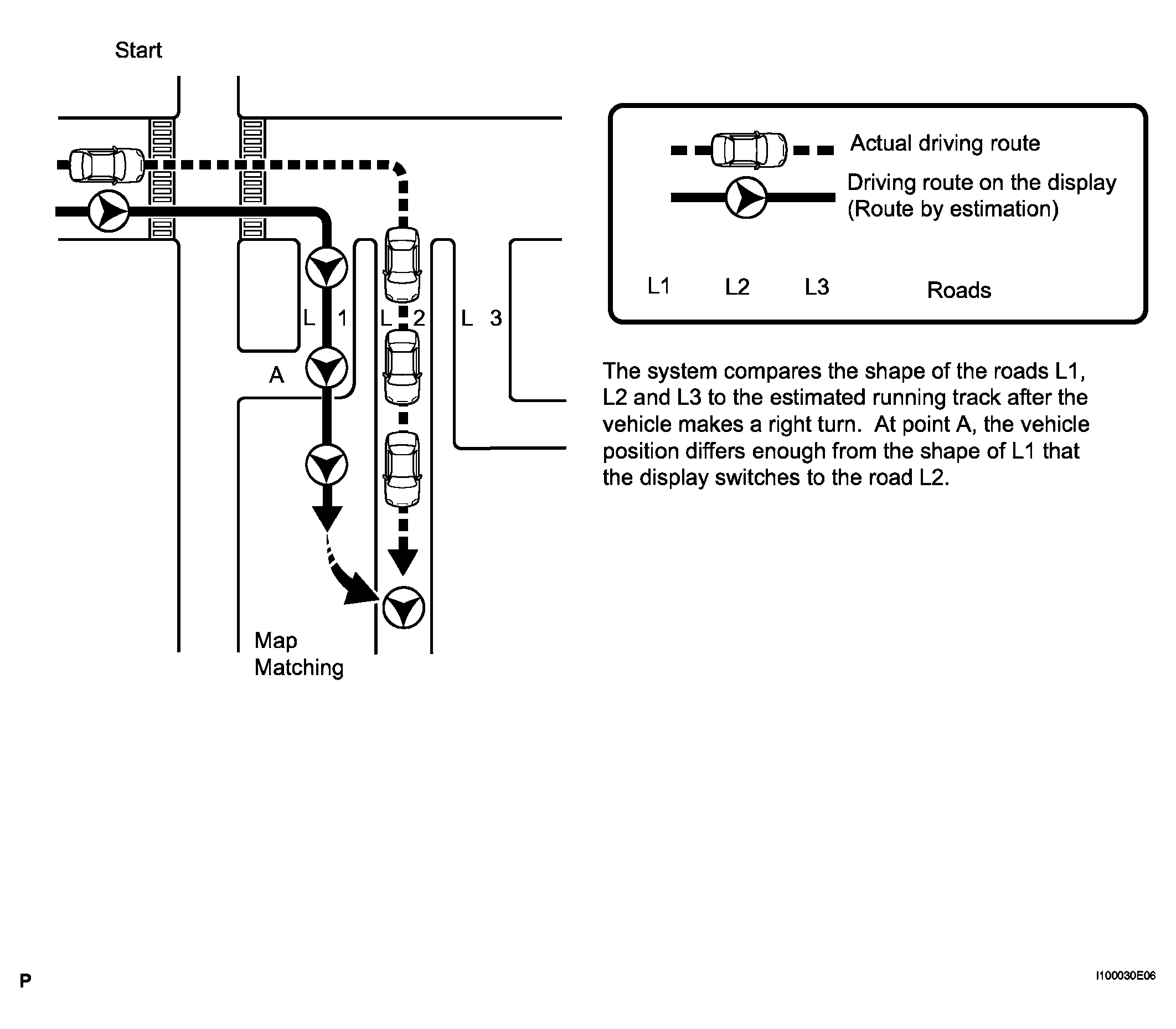 Start

L 1

L 2

L 3

A

Map Matching

Actual driving route

Driving route on the display (Route by estimation)

L1 L2 L3 Roads

The system compares the shape of the roads L1, L2 and L3 to the estimated running track after the vehicle makes a right turn. At point A, the vehicle position differs enough from the shape of L1 that the display switches to the road L2.

P

I100030E06