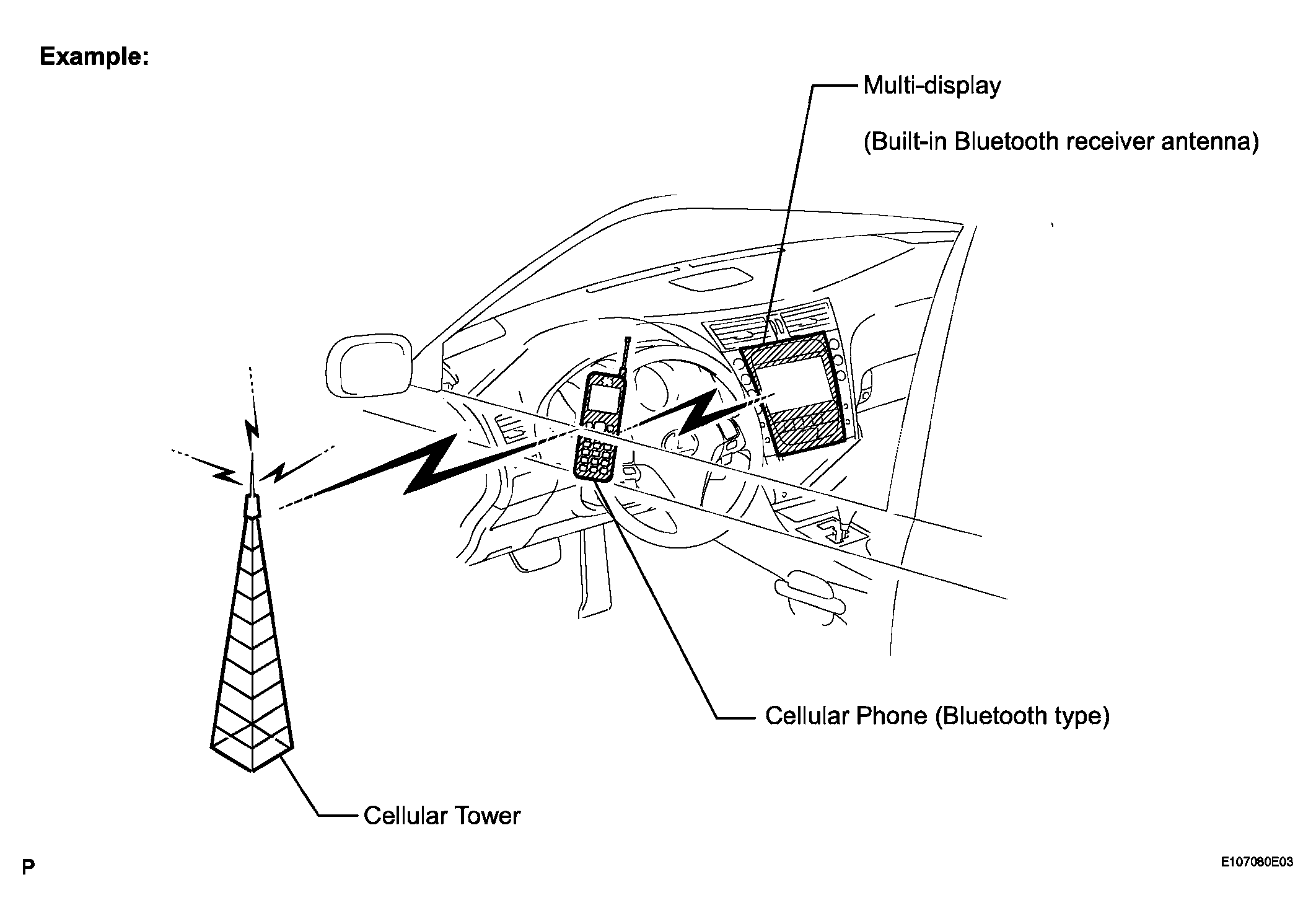 Example:

Multi-display

(Built-in Bluetooth receiver antenna)

Cellular Phone (Bluetooth type)

Cellular Tower

P

E107080E03