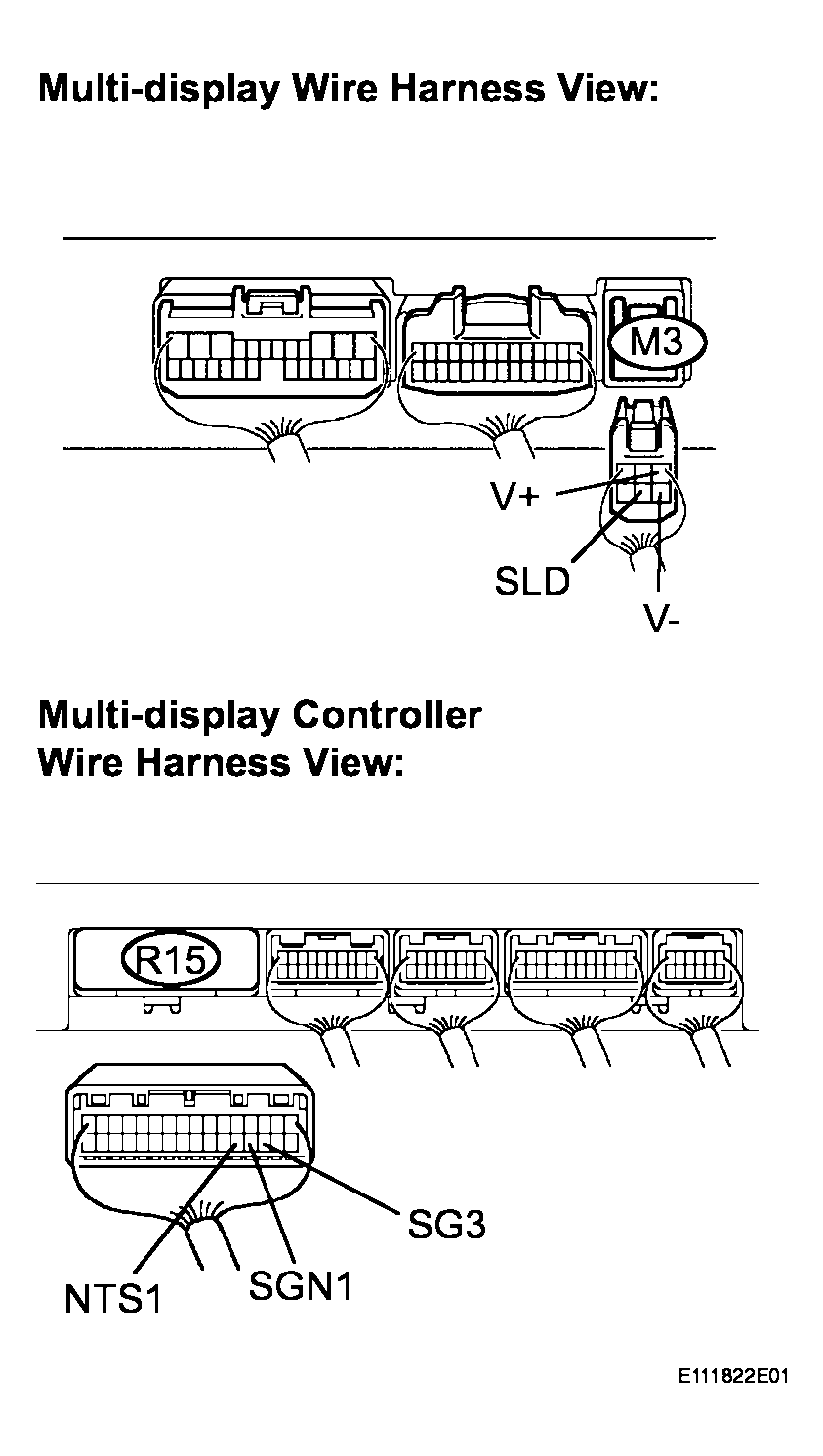 Multi-display Wire Harness View:

M3

V+

SLD

V-

Multi-display Controller Wire Harness View:

R15

SG3

NTS1

SGN1

E111822E01