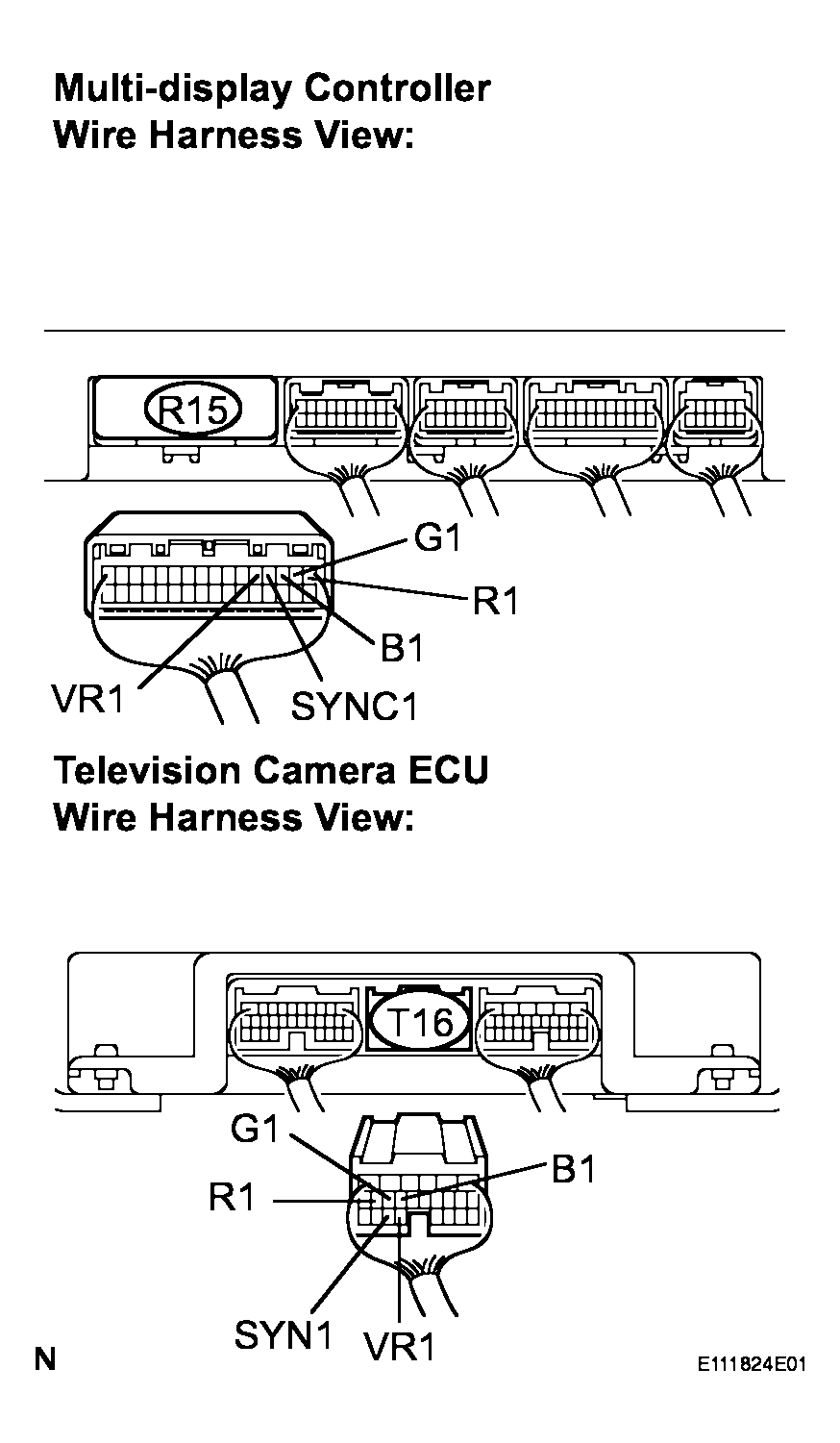 Multi-display Controller
Wire Harness View:

R15

G1

R1

B1

VR1

SYNC1

Television Camera ECU
Wire Harness View:

T16

G1

B1

R1

SYN1

VR1

N

E111824E01