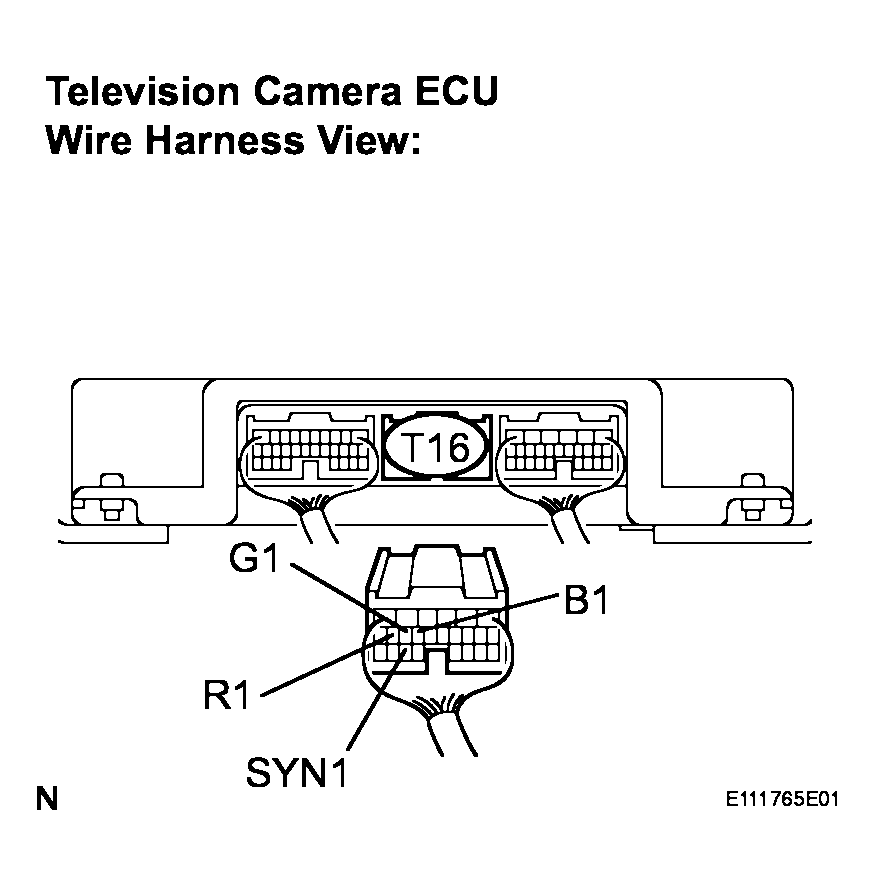 Television Camera ECU
Wire Harness View:

T16

G1

B1

R1

SYN1

N

E111765E01