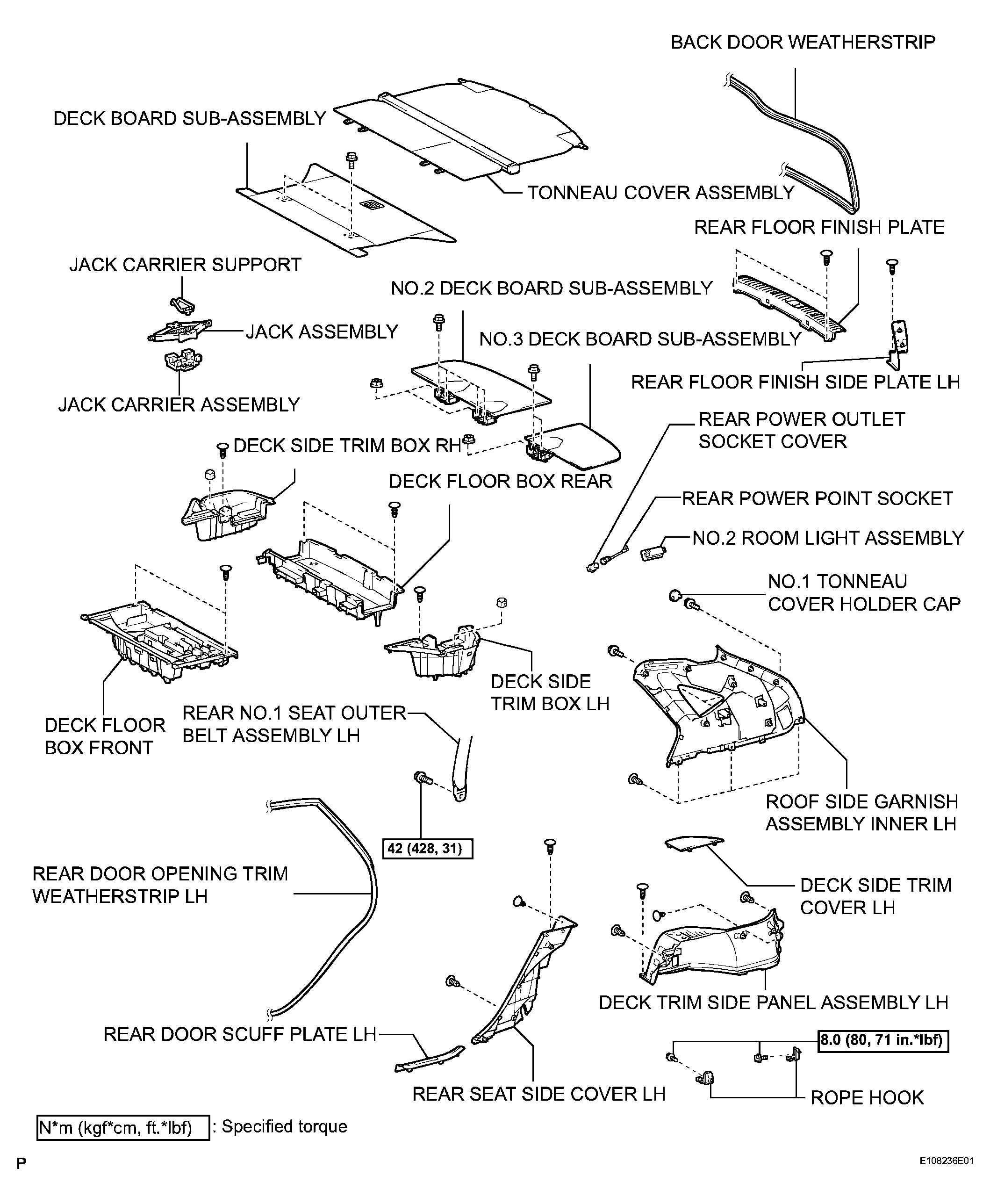 BACK DOOR WEATHERSTRIP

DECK BOARD SUB-ASSEMBLY

TONNEAU COVER ASSEMBLY

REAR FLOOR FINISH PLATE

JACK CARRIER SUPPORT

NO.2 DECK BOARD SUB-ASSEMBLY

JACK ASSEMBLY

NO.3 DECK BOARD SUB-ASSEMBLY

REAR FLOOR FINISH SIDE PLATE LH

JACK CARRIER ASSEMBLY

REAR POWER OUTLET SOCKET COVER

DECK SIDE TRIM BOX RH

DECK FLOOR BOX REAR

REAR POWER POINT SOCKET

NO.2 ROOM LIGHT ASSEMBLY

NO.1 TONNEAU COVER HOLDER CAP

DECK SIDE TRIM BOX LH

DECK FLOOR BOX FRONT

REAR NO.1 SEAT OUTER BELT ASSEMBLY LH

ROOF SIDE GARNISH ASSEMBLY INNER LH

42 (428, 31)

REAR DOOR OPENING TRIM WEATHERSTRIP LH

DECK SIDE TRIM COVER LH

DECK TRIM SIDE PANEL ASSEMBLY LH

REAR DOOR SCUFF PLATE LH

8.0 (80, 71 in.*lbf)

REAR SEAT SIDE COVER LH

ROPE HOOK

N*m (kgf*cm, ft.*lbf) : Specified torque

P

E108236E01