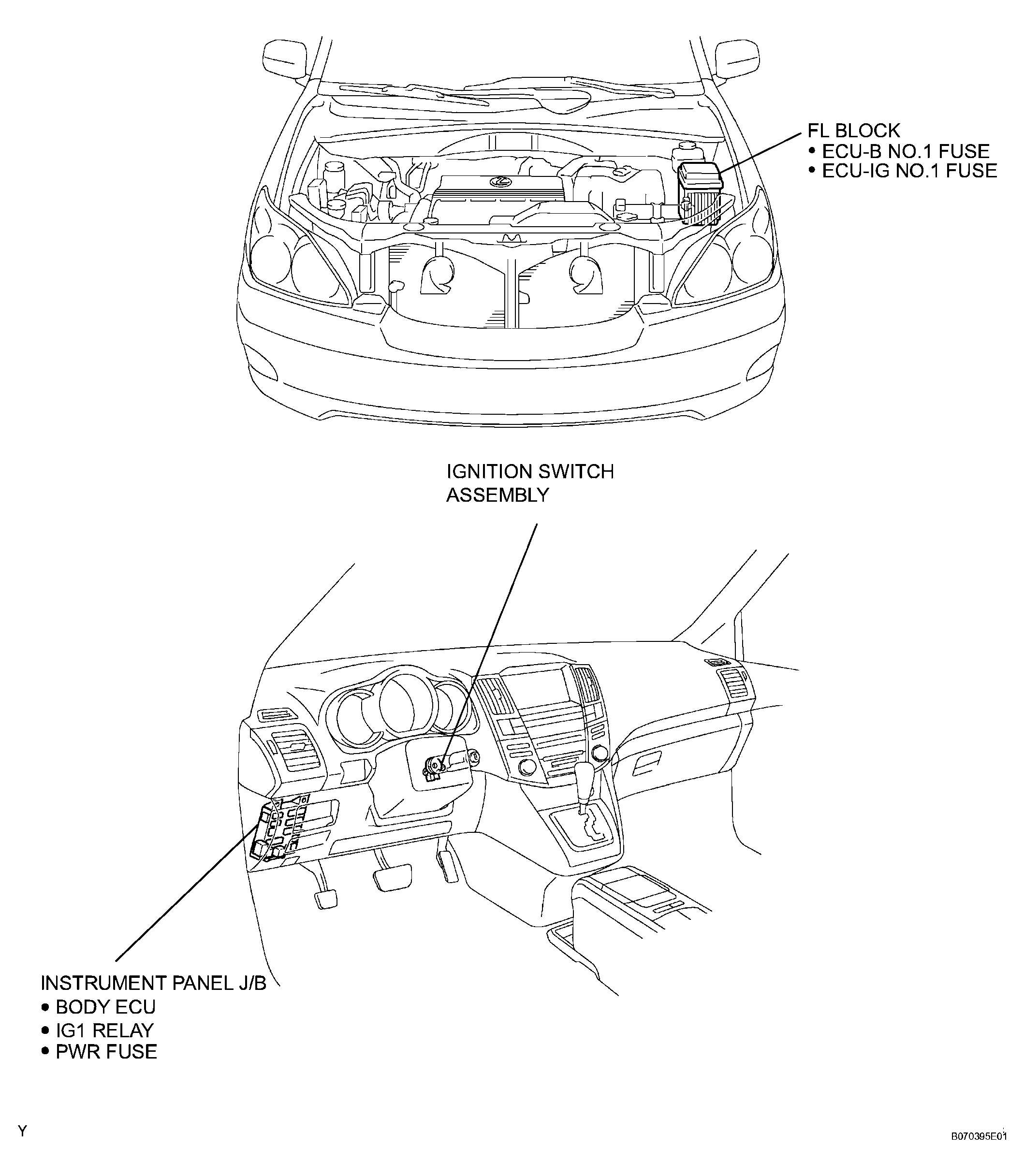 FL BLOCK
• ECU-B NO.1 FUSE
• ECU-IG NO.1 FUSE

IGNITION SWITCH ASSEMBLY

INSTRUMENT PANEL J/B
• BODY ECU
• IG1 RELAY
• PWR FUSE

Y

B070395E01