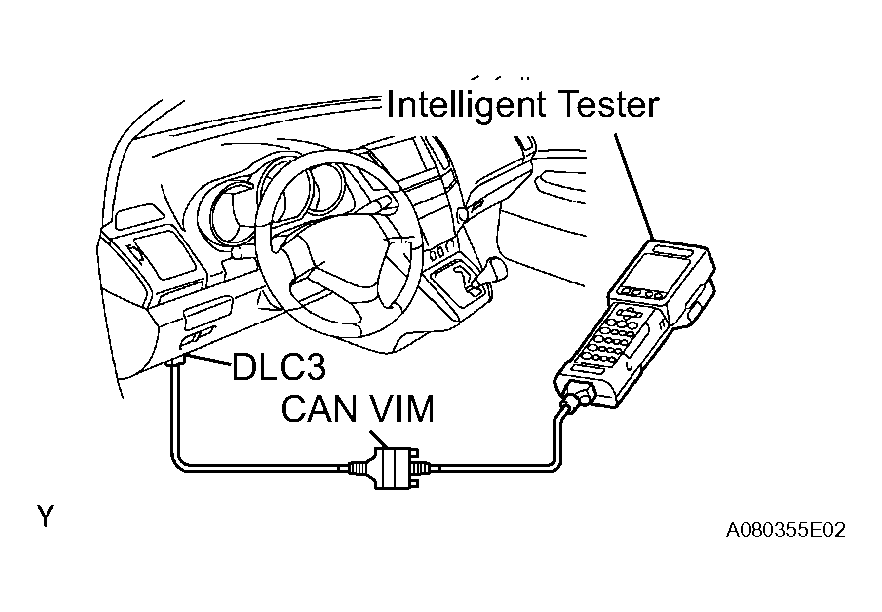 Intelligent Tester

DLC3

CAN VIM

Y

A080355E02