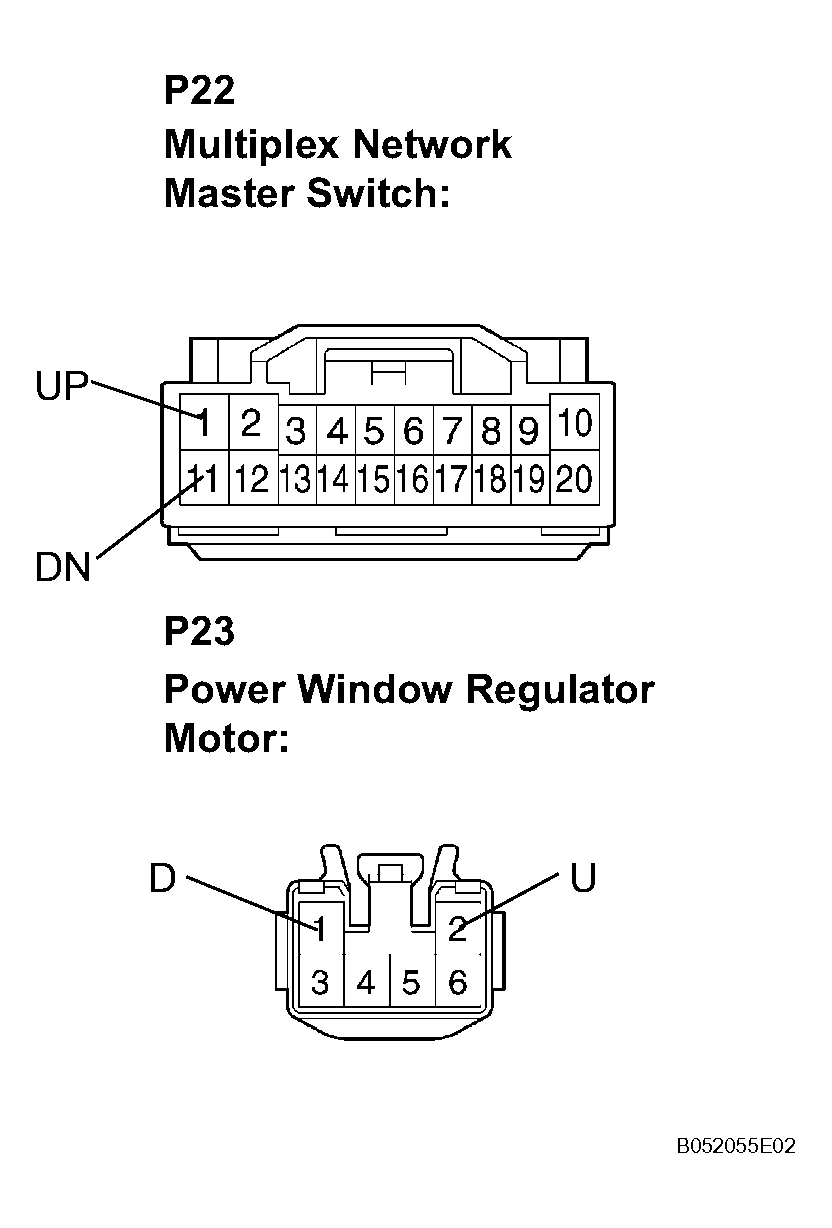 P22
Multiplex Network Master Switch:

UP
1 2 3 4 5 6 7 8 9 10
11 12 13 14 15 16 17 18 19 20
DN

P23
Power Window Regulator Motor:

D
U
1 2
3 4 5 6

B052055E02