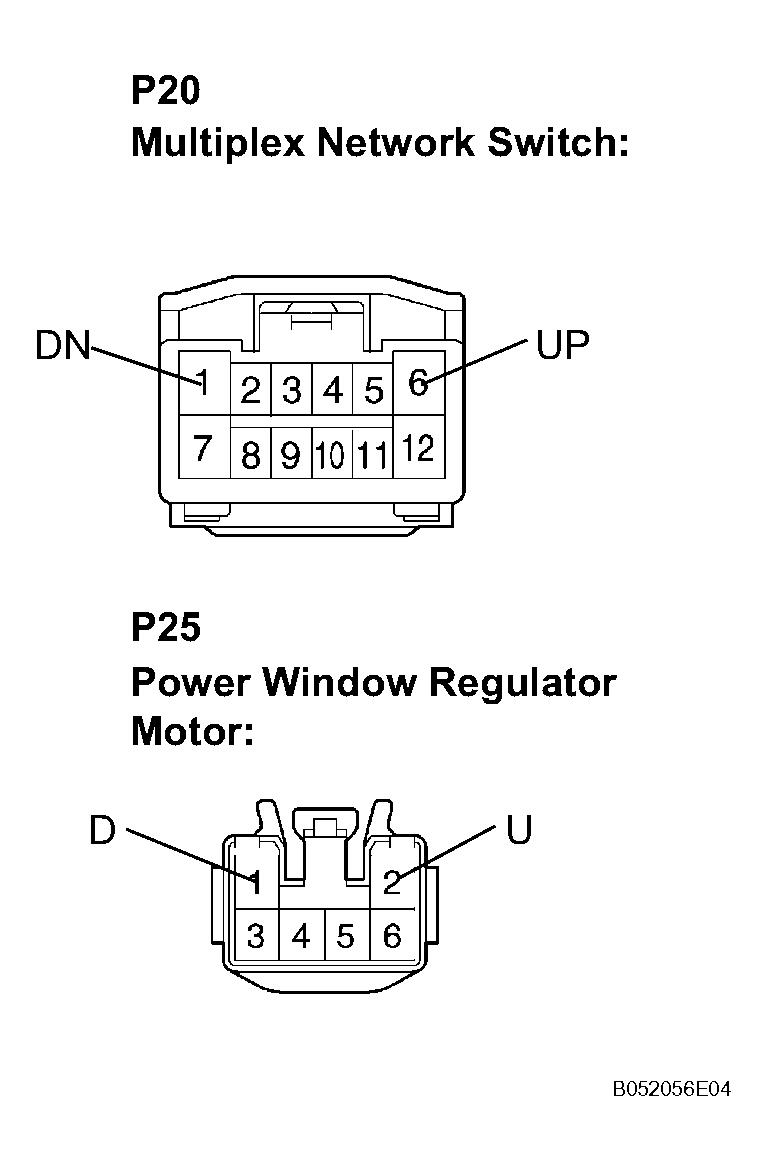 P20
Multiplex Network Switch:

DN
UP
1 2 3 4 5 6
7 8 9 10 11 12

P25
Power Window Regulator Motor:

D
U
1 2
3 4 5 6

B052056E04