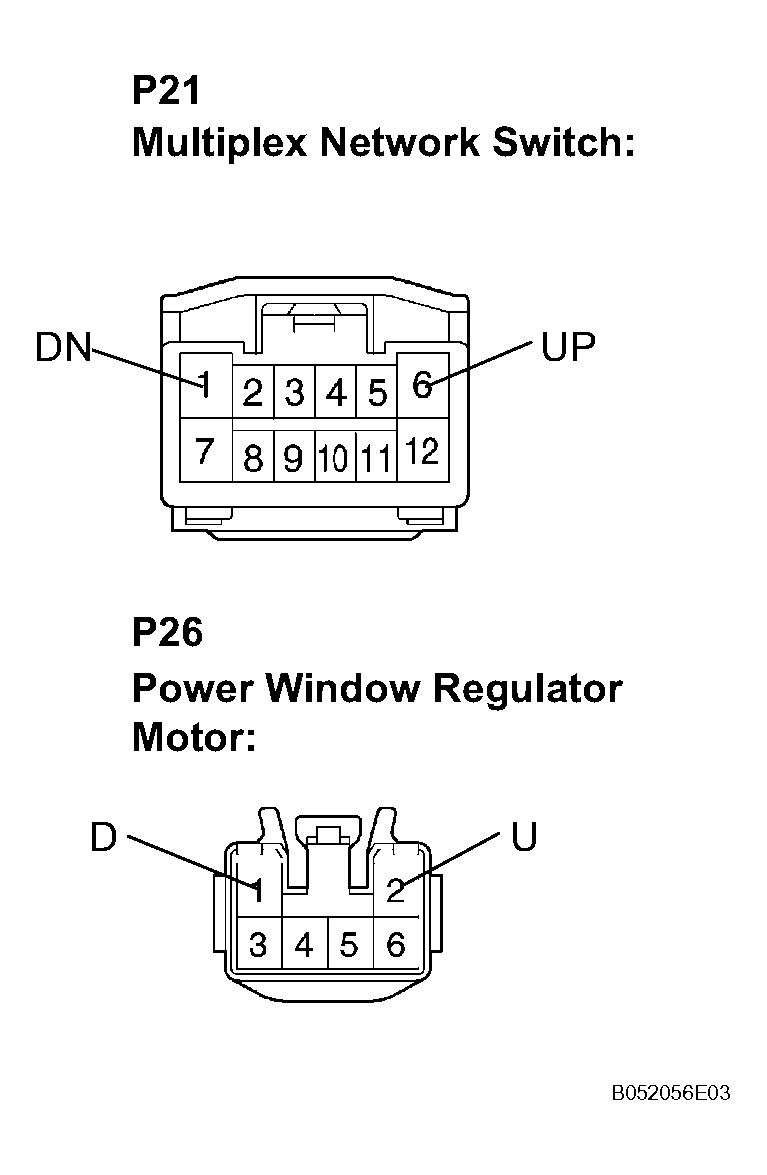 P21
Multiplex Network Switch:

DN
UP
1 2 3 4 5 6
7 8 9 10 11 12

P26
Power Window Regulator Motor:

D
U
1 2
3 4 5 6

B052056E03