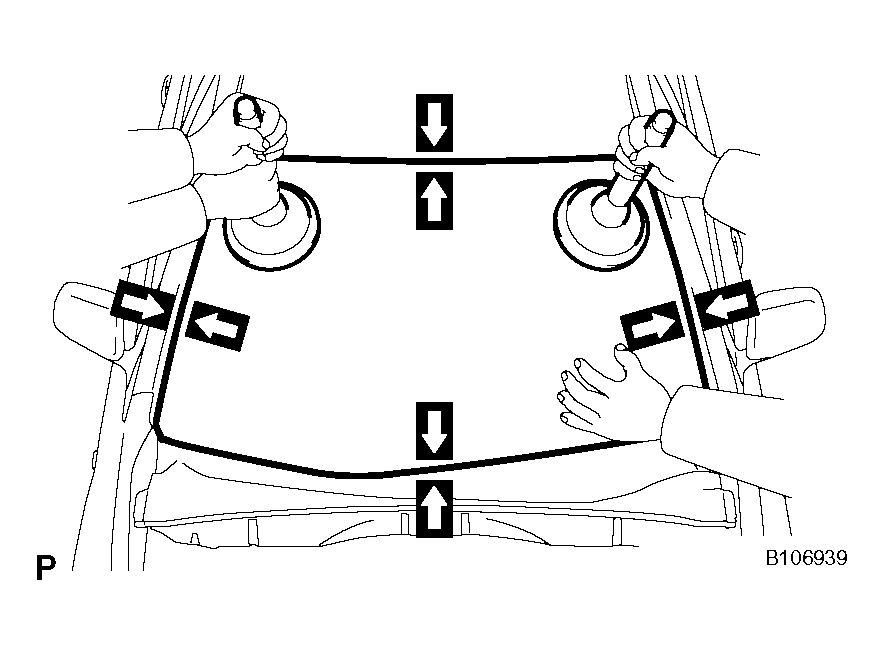 P

B106939