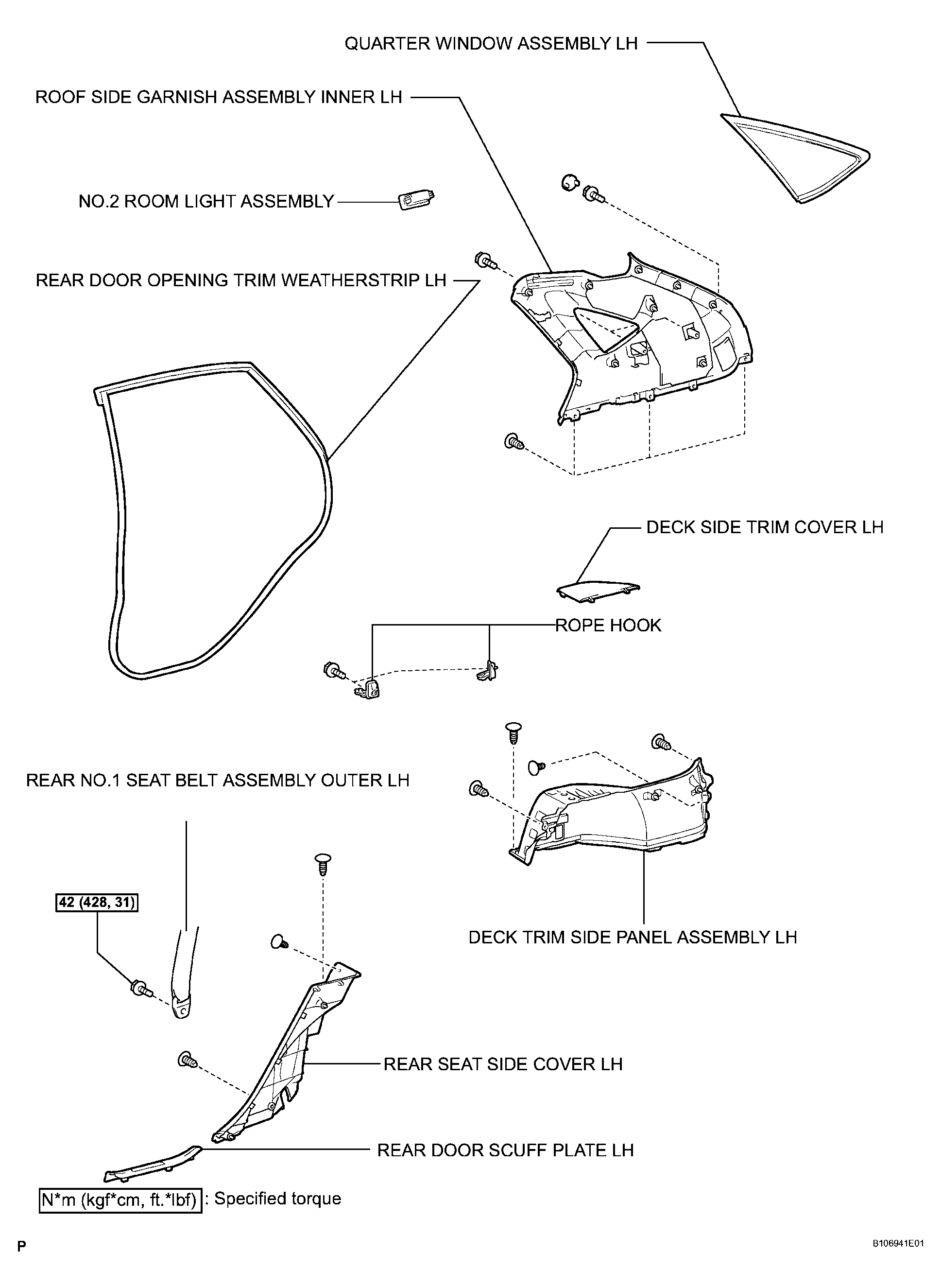 QUARTER WINDOW ASSEMBLY LH

ROOF SIDE GARNISH ASSEMBLY INNER LH

NO.2 ROOM LIGHT ASSEMBLY

REAR DOOR OPENING TRIM WEATHERSTRIP LH

DECK SIDE TRIM COVER LH

ROPE HOOK

REAR NO.1 SEAT BELT ASSEMBLY OUTER LH

42 (428, 31)

DECK TRIM SIDE PANEL ASSEMBLY LH

REAR SEAT SIDE COVER LH

REAR DOOR SCUFF PLATE LH

N*m (kgf*cm, ft.*lbf) : Specified torque

P

B106941E01