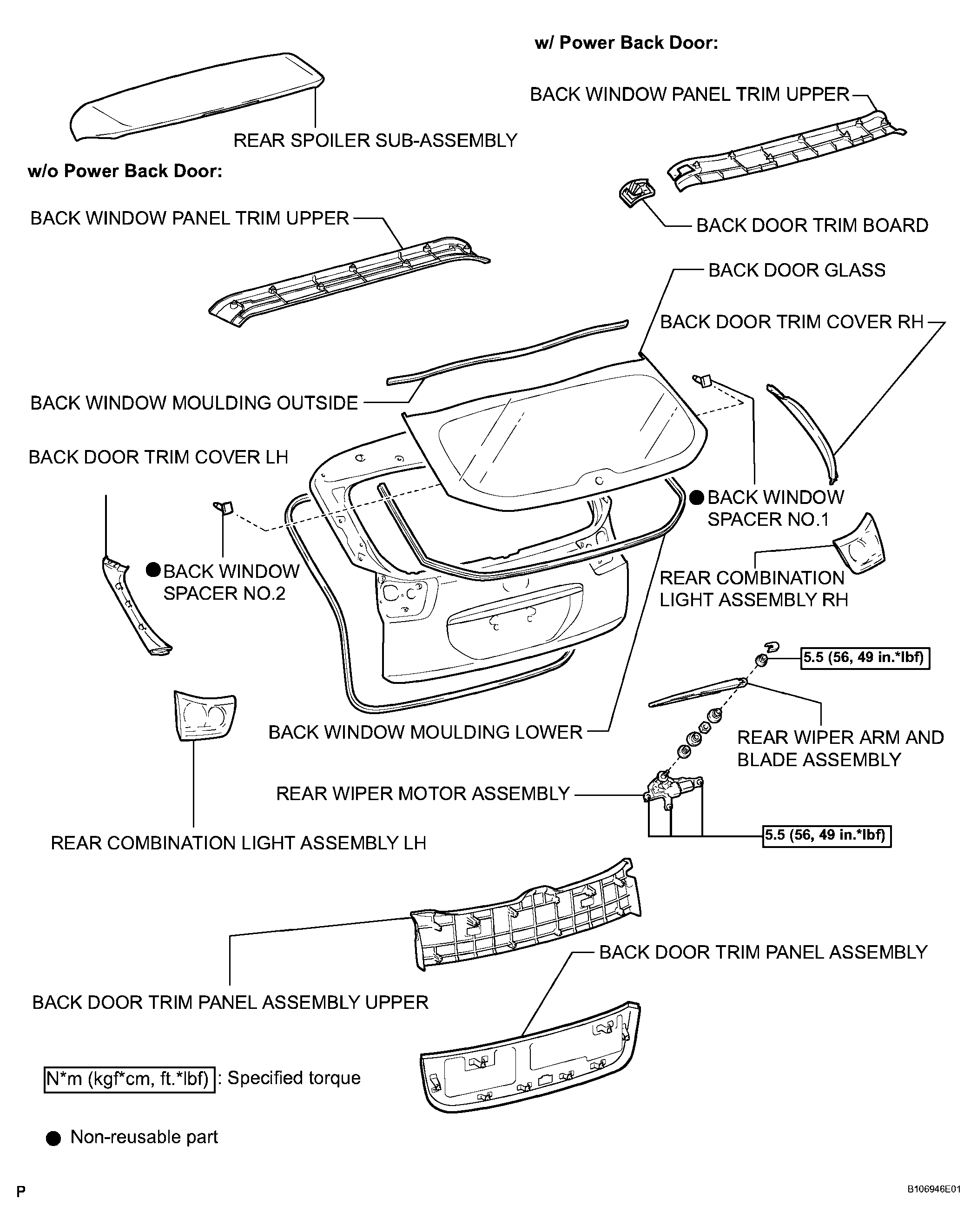 w/ Power Back Door:

BACK WINDOW PANEL TRIM UPPER

REAR SPOILER SUB-ASSEMBLY

w/o Power Back Door:

BACK WINDOW PANEL TRIM UPPER

BACK DOOR TRIM BOARD

BACK DOOR GLASS

BACK DOOR TRIM COVER RH

BACK WINDOW MOULDING OUTSIDE

BACK DOOR TRIM COVER LH

● BACK WINDOW SPACER NO.1

● BACK WINDOW SPACER NO.2

REAR COMBINATION LIGHT ASSEMBLY RH

5.5 (56, 49 in.*lbf)

BACK WINDOW MOULDING LOWER

REAR WIPER ARM AND BLADE ASSEMBLY

REAR WIPER MOTOR ASSEMBLY

5.5 (56, 49 in.*lbf)

REAR COMBINATION LIGHT ASSEMBLY LH

BACK DOOR TRIM PANEL ASSEMBLY

BACK DOOR TRIM PANEL ASSEMBLY UPPER

N*m (kgf*cm, ft.*lbf) : Specified torque

● Non-reusable part

P

B106946E01