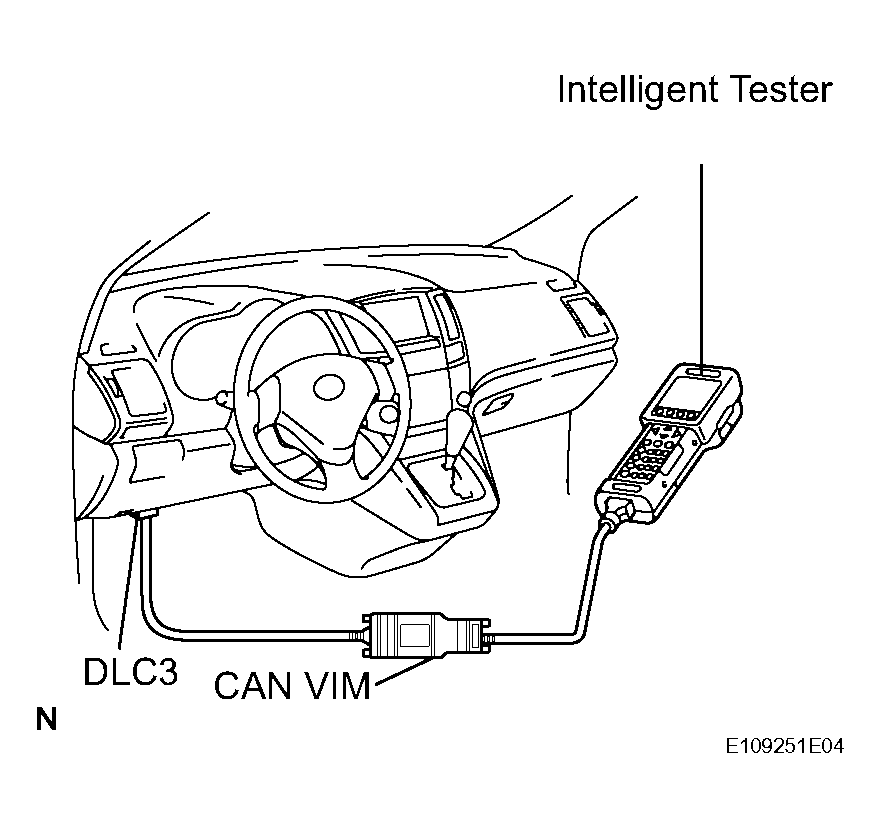 Intelligent Tester

DLC3

CAN VIM

N

E109251E04