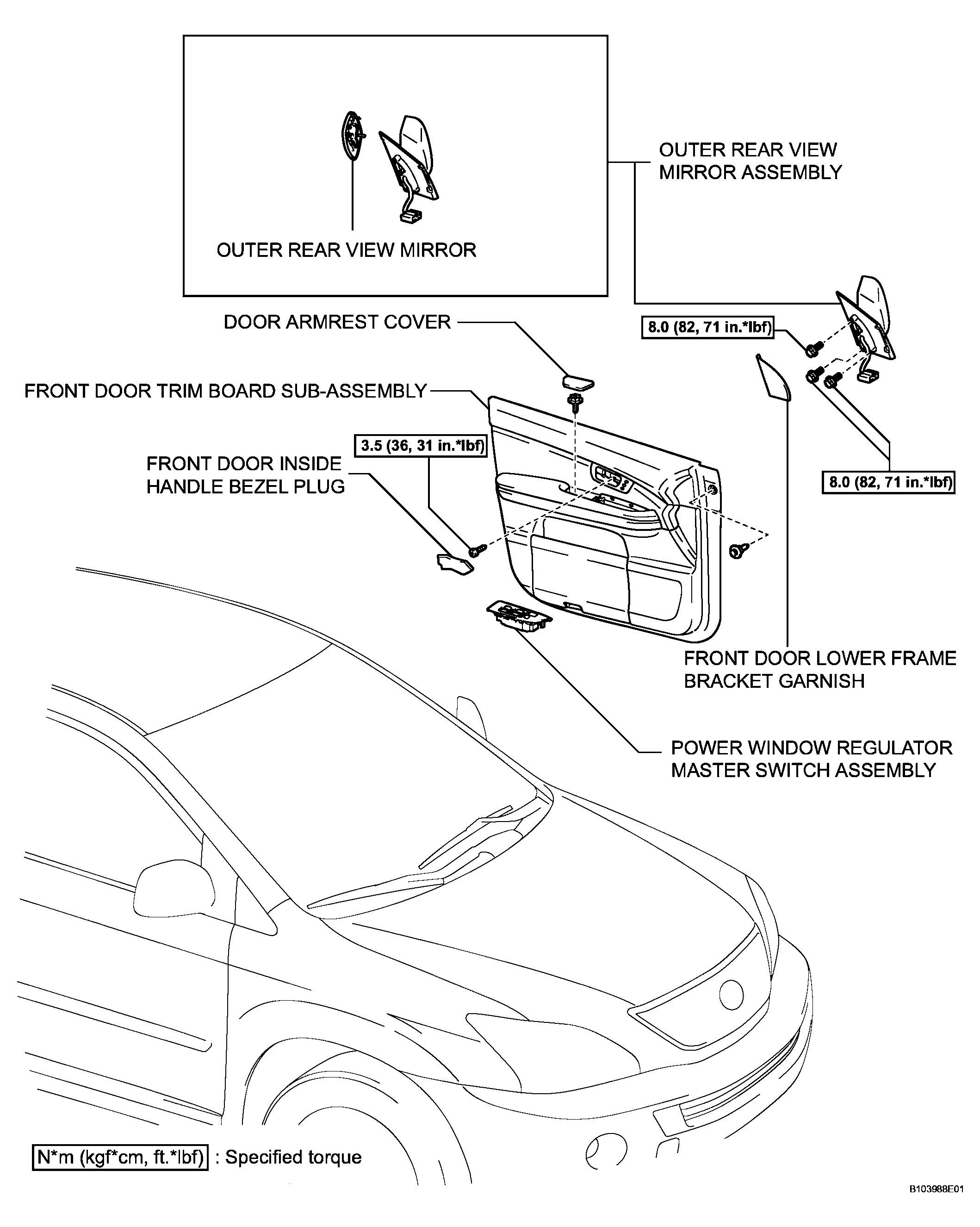 OUTER REAR VIEW MIRROR

OUTER REAR VIEW MIRROR ASSEMBLY

DOOR ARMREST COVER

8.0 (82, 71 in.*lbf)

FRONT DOOR TRIM BOARD SUB-ASSEMBLY

3.5 (36, 31 in.*lbf)

FRONT DOOR INSIDE HANDLE BEZEL PLUG

8.0 (82, 71 in.*lbf)

FRONT DOOR LOWER FRAME BRACKET GARNISH

POWER WINDOW REGULATOR MASTER SWITCH ASSEMBLY

N*m (kgf*cm, ft.*lbf) : Specified torque

B103988E01