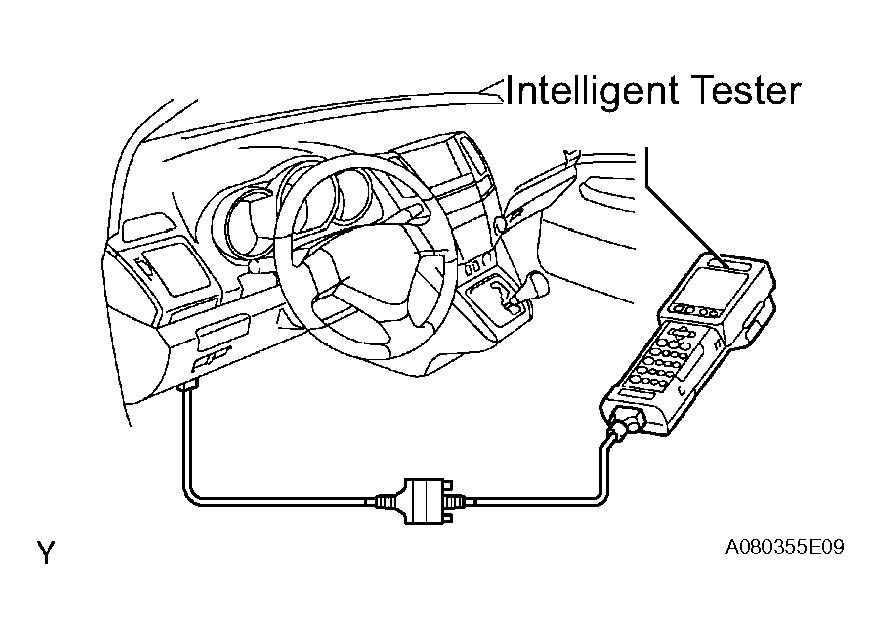 Intelligent Tester

Y

A080355E09