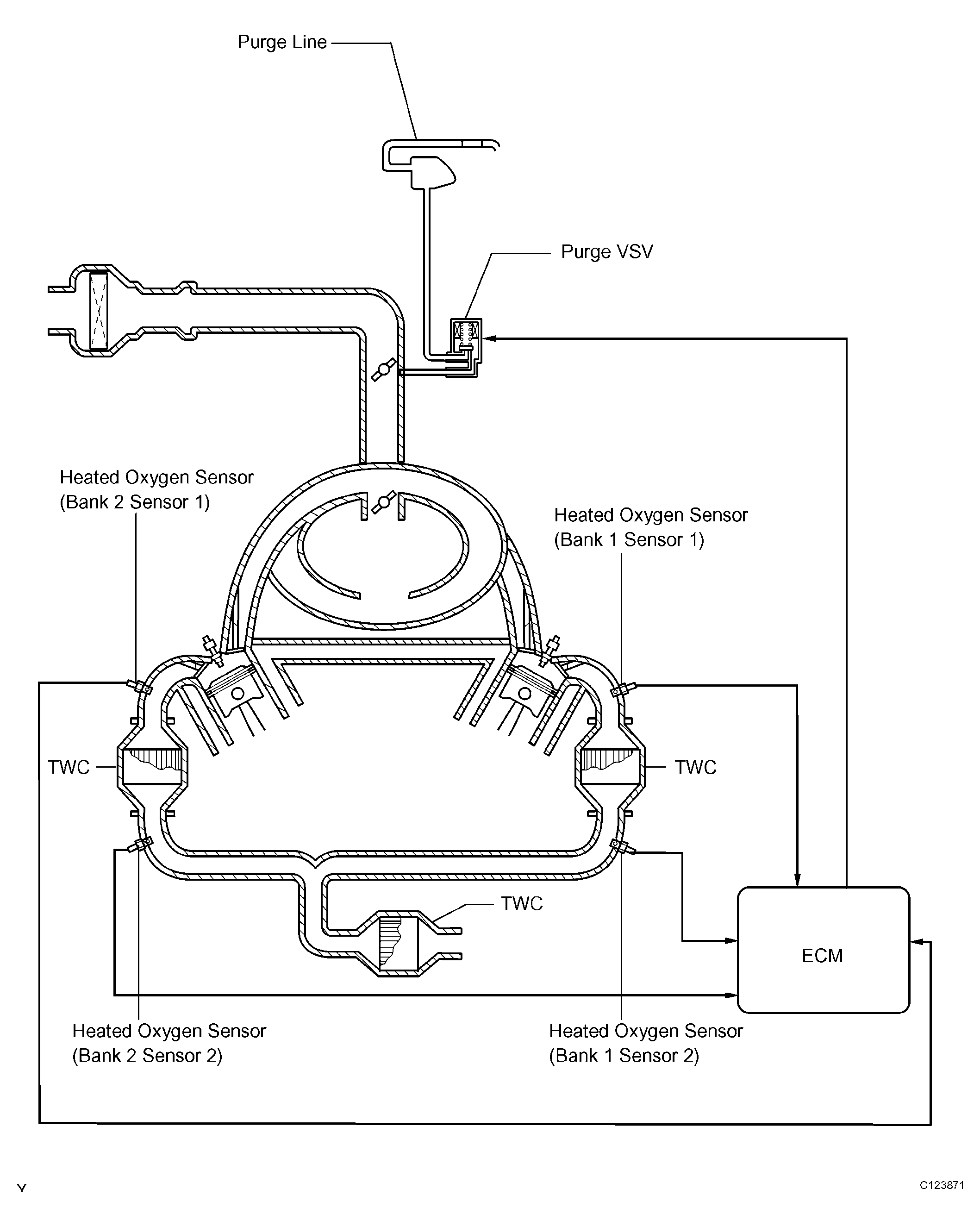 Purge Line

Purge VSV

Heated Oxygen Sensor
(Bank 2 Sensor 1)

Heated Oxygen Sensor
(Bank 1 Sensor 1)

TWC

TWC

TWC

ECM

Heated Oxygen Sensor
(Bank 2 Sensor 2)

Heated Oxygen Sensor
(Bank 1 Sensor 2)

Y

C123871