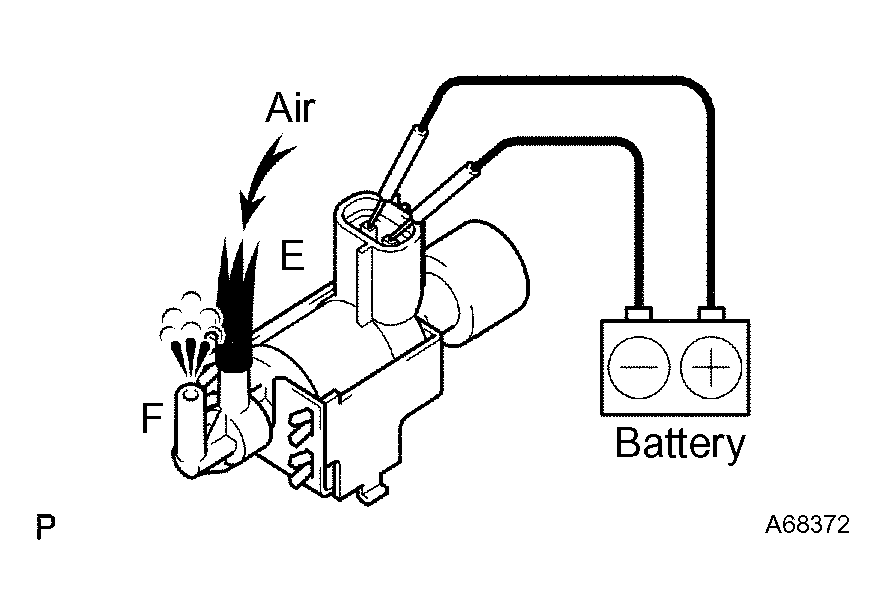 Air

E

F

Battery

P

A68372