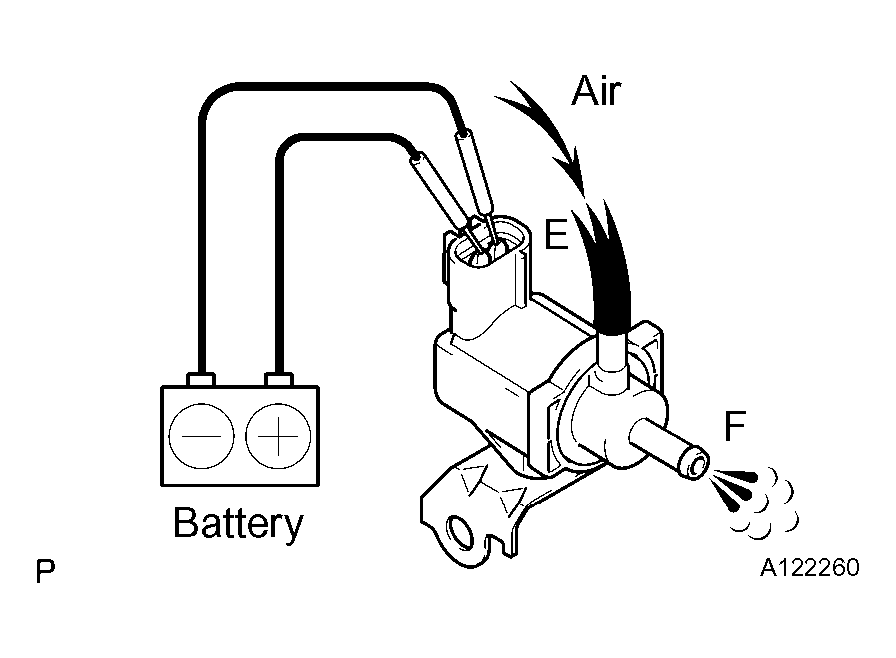 Air

E

F

Battery

P

A122260