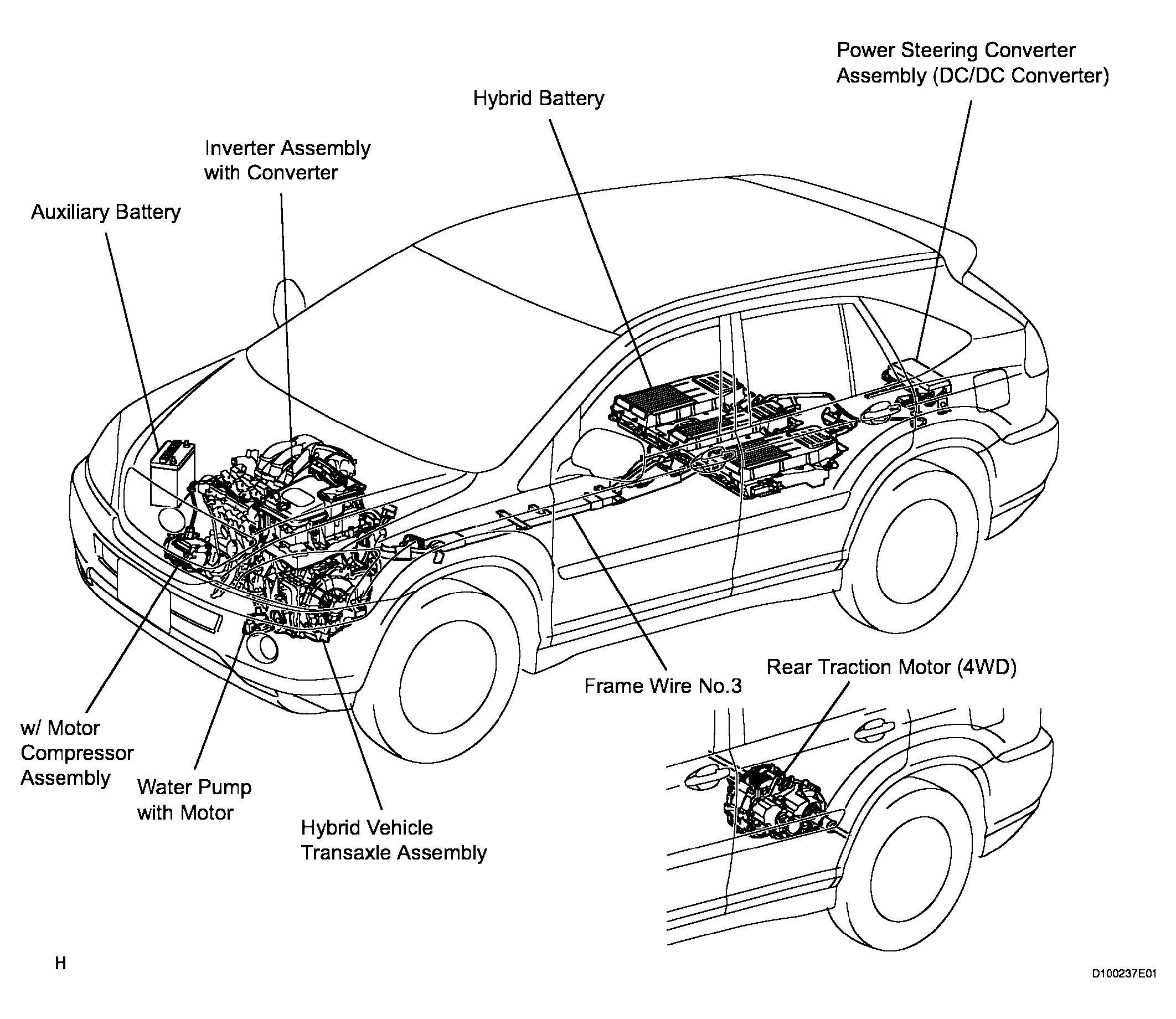 Power Steering Converter Assembly (DC/DC Converter)

Hybrid Battery

Inverter Assembly with Converter

Auxiliary Battery

Frame Wire No.3

Rear Traction Motor (4WD)

w/ Motor Compressor Assembly

Water Pump with Motor

Hybrid Vehicle Transaxle Assembly

H

D100237E01