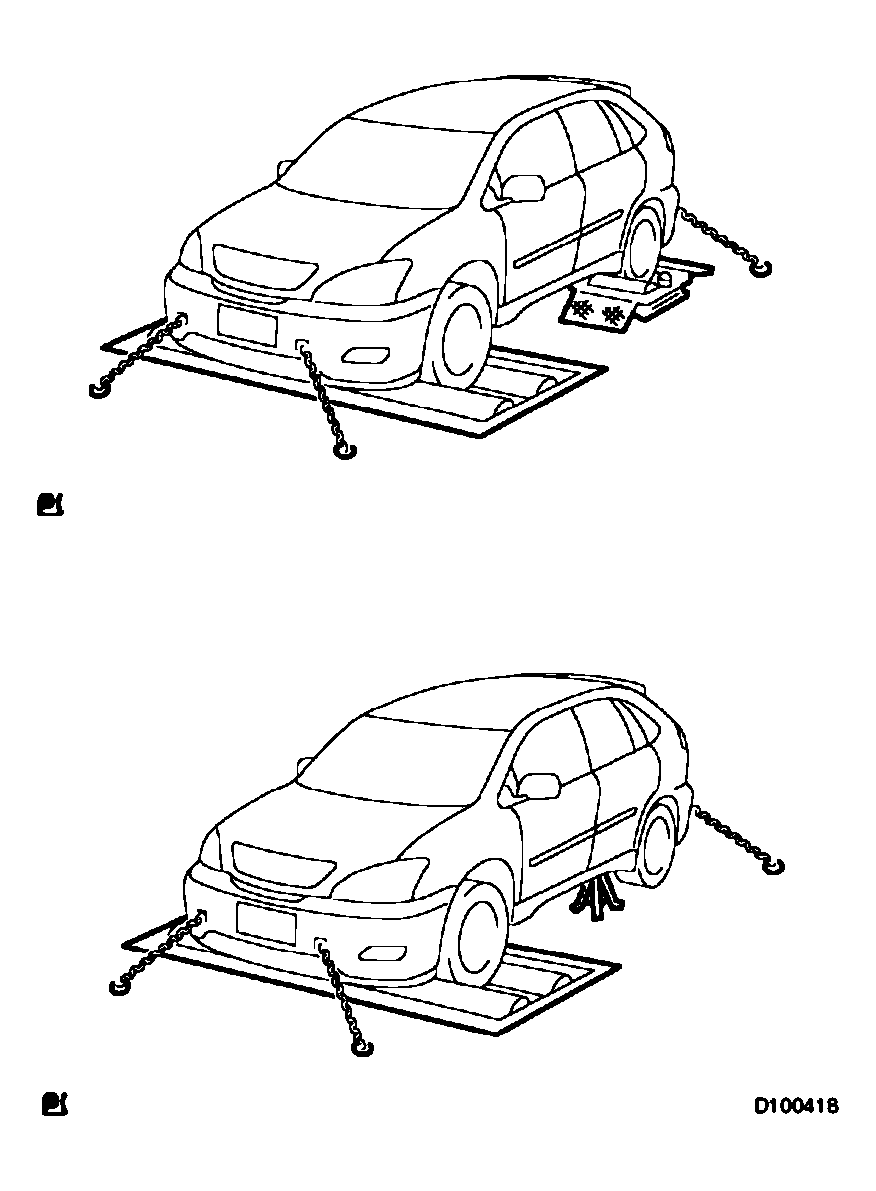 D100418