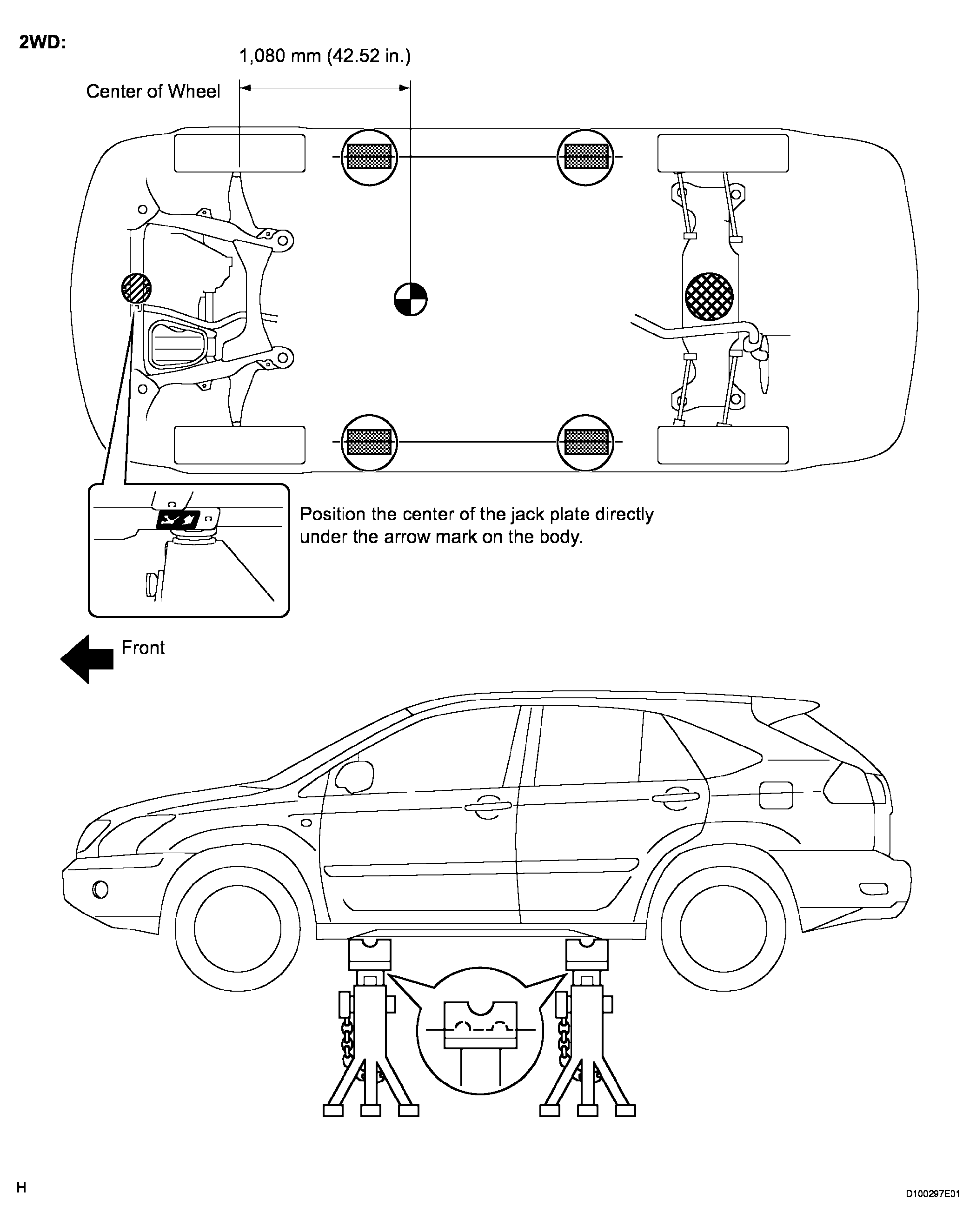 2WD:

1,080 mm (42.52 in.)

Center of Wheel

Position the center of the jack plate directly under the arrow mark on the body.

Front

H

D100297E01