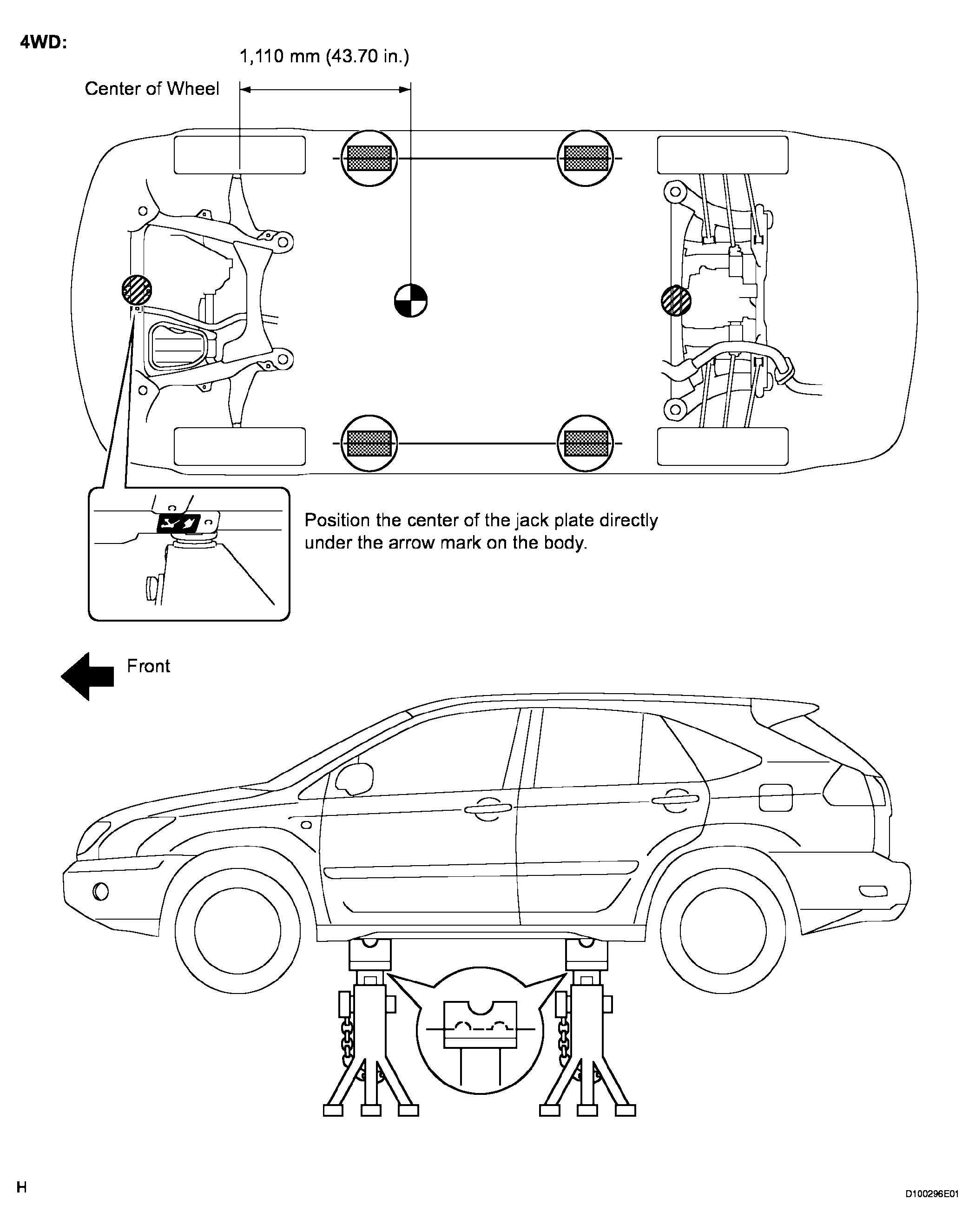 4WD:

1,110 mm (43.70 in.)

Center of Wheel

Position the center of the jack plate directly under the arrow mark on the body.

Front

H

D100296E01