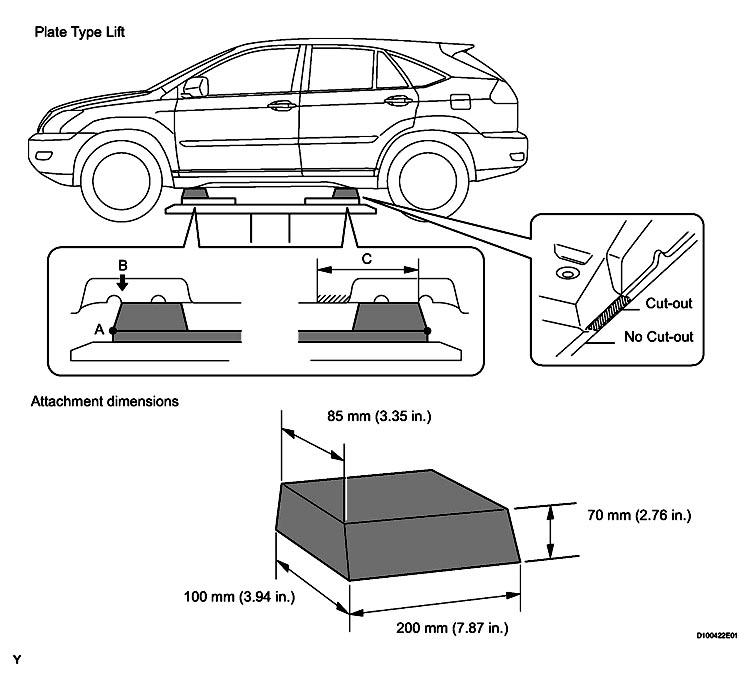 Plate Type Lift

B

A

C

Cut-out

No Cut-out

Attachment dimensions

85 mm (3.35 in.)

70 mm (2.76 in.)

100 mm (3.94 in.)

200 mm (7.87 in.)

D100422E01

Y