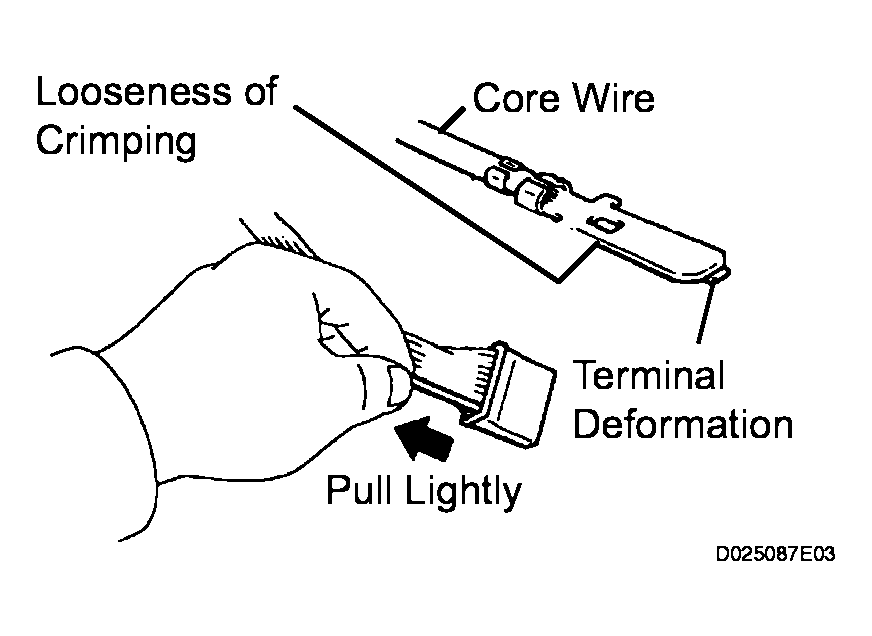 Looseness of Crimping

Core Wire

Terminal Deformation

Pull Lightly

D025087E03