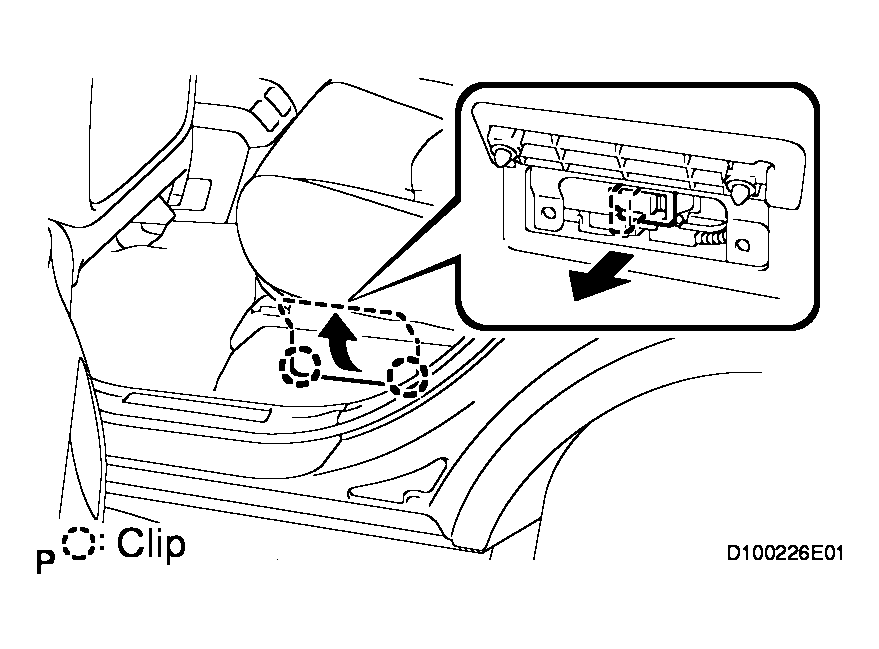 P : Clip

D100226E01