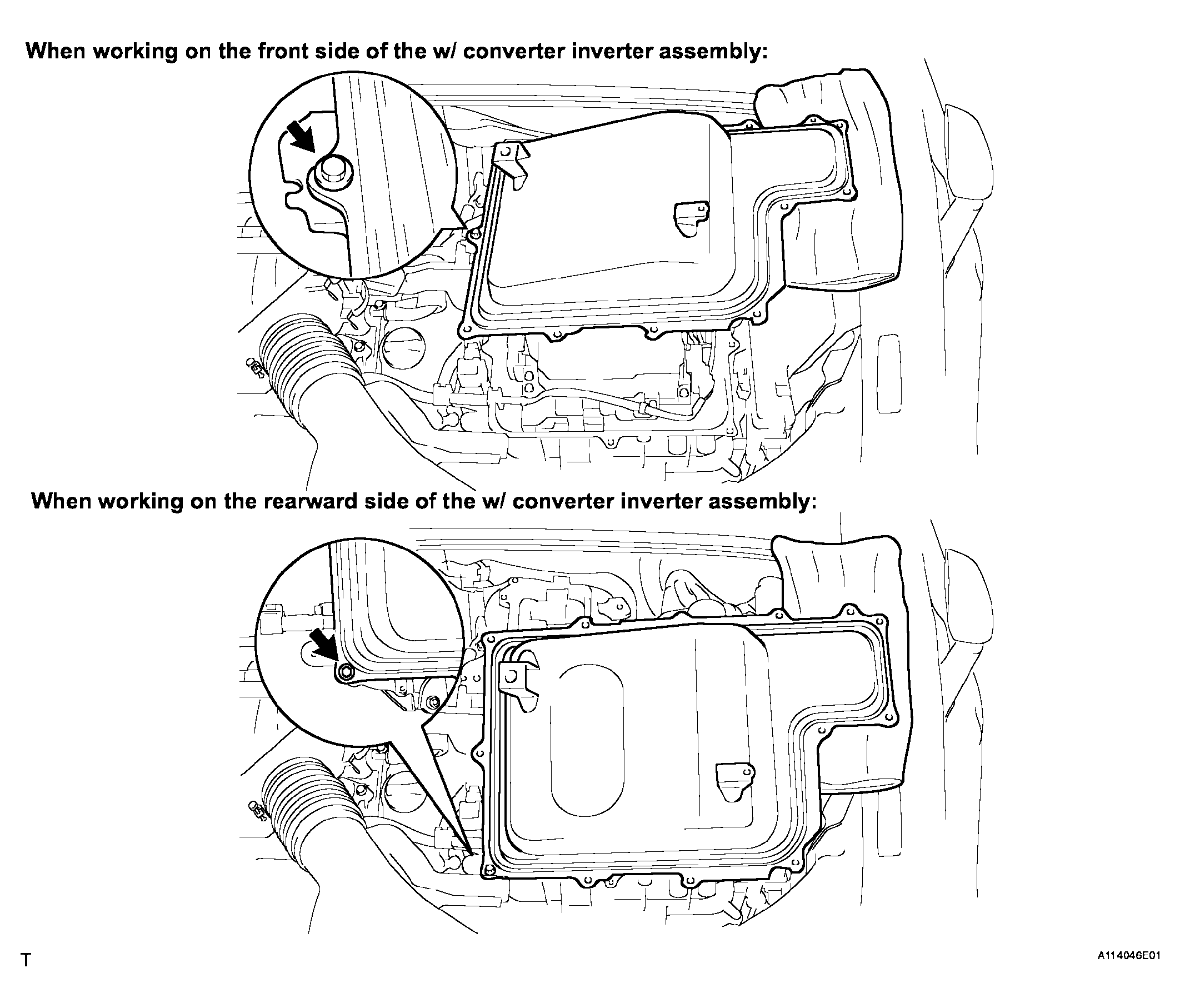 When working on the front side of the w/ converter inverter assembly:

When working on the rearward side of the w/ converter inverter assembly:

T

A114046E01