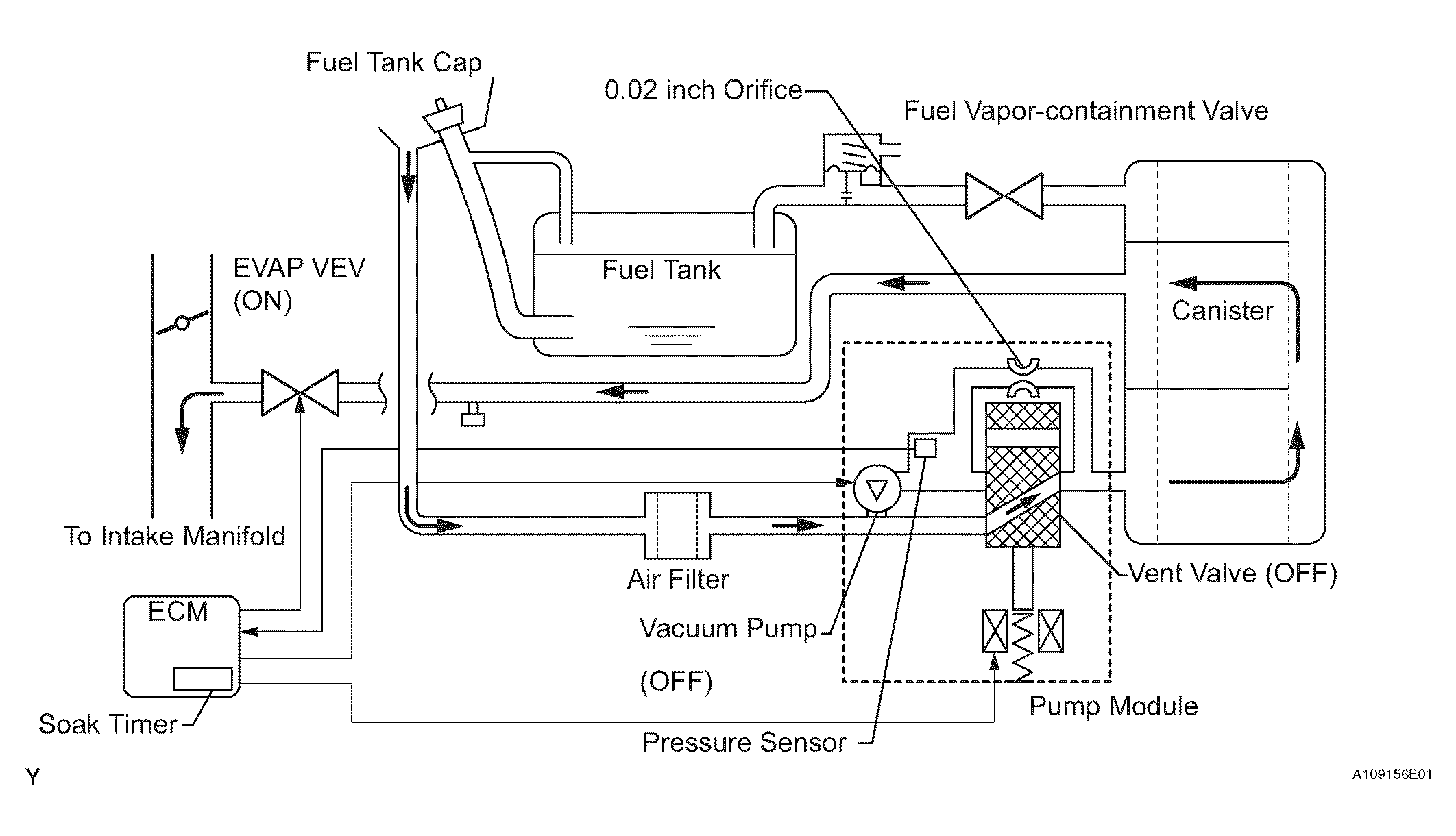 Fuel Tank Cap

0.02 inch Orifice

Fuel Vapor-containment Valve

EVAP VEV
(ON)

Fuel Tank

Canister

To Intake Manifold

Air Filter

Vent Valve (OFF)

ECM

Vacuum Pump

(OFF)

Pump Module

Soak Timer

Pressure Sensor

Y

A109156E01