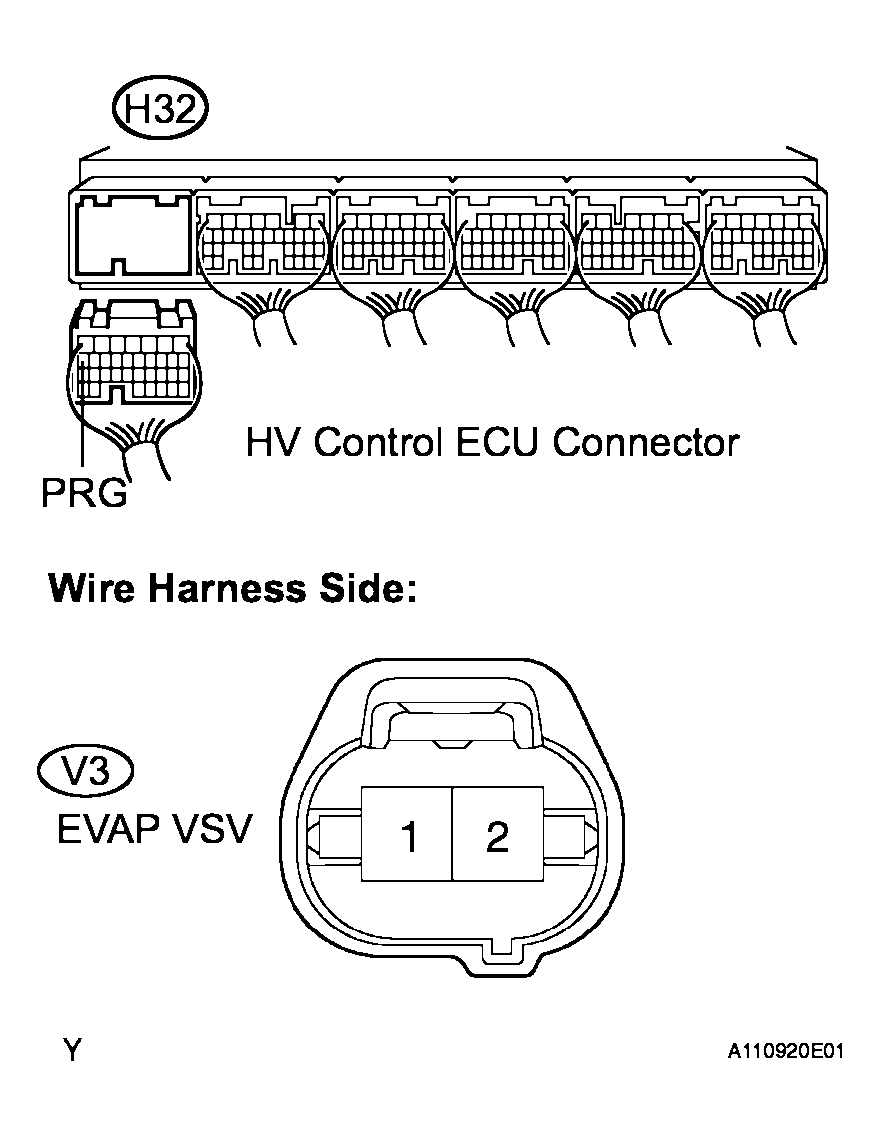 H32

HV Control ECU Connector

PRG

Wire Harness Side:

V3
EVAP VSV

1 2

Y

A110920E01