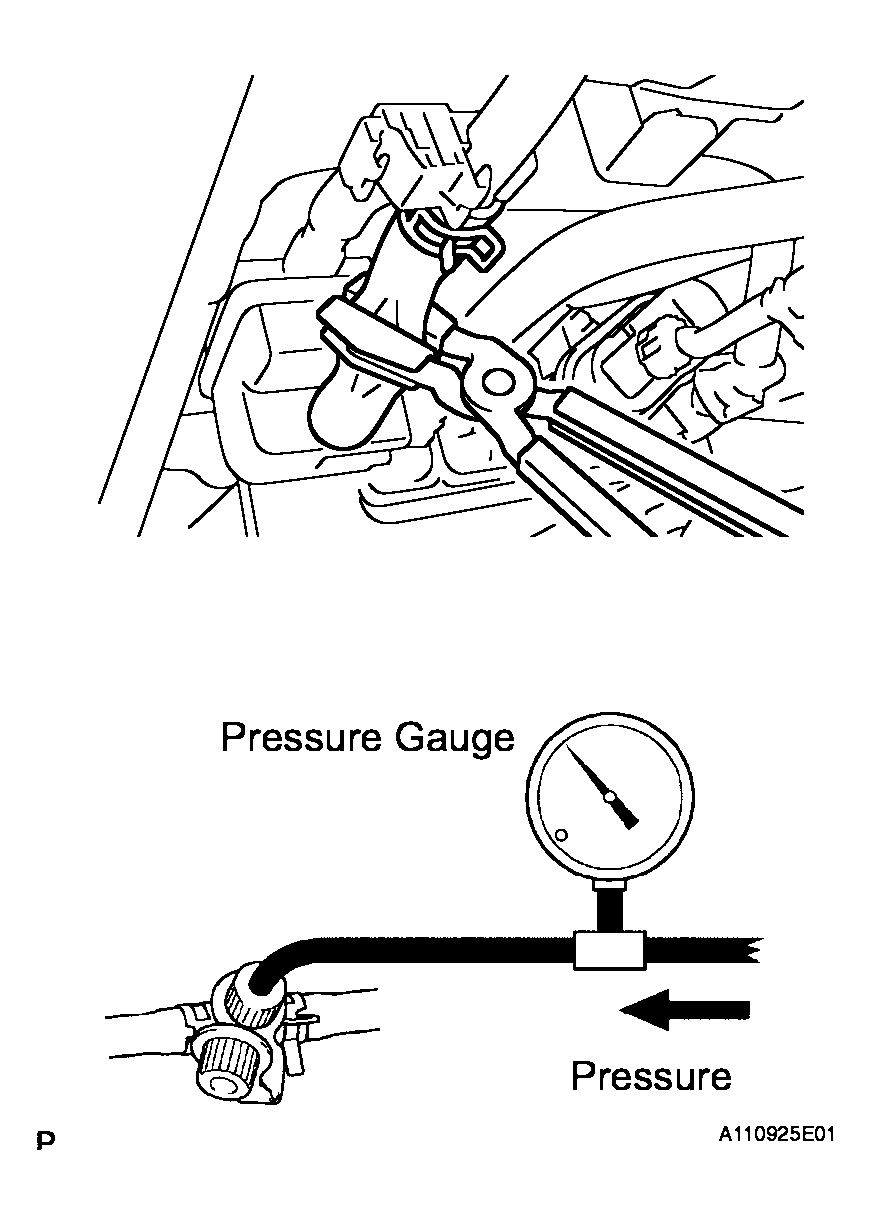 Pressure Gauge

Pressure

P

A110925E01