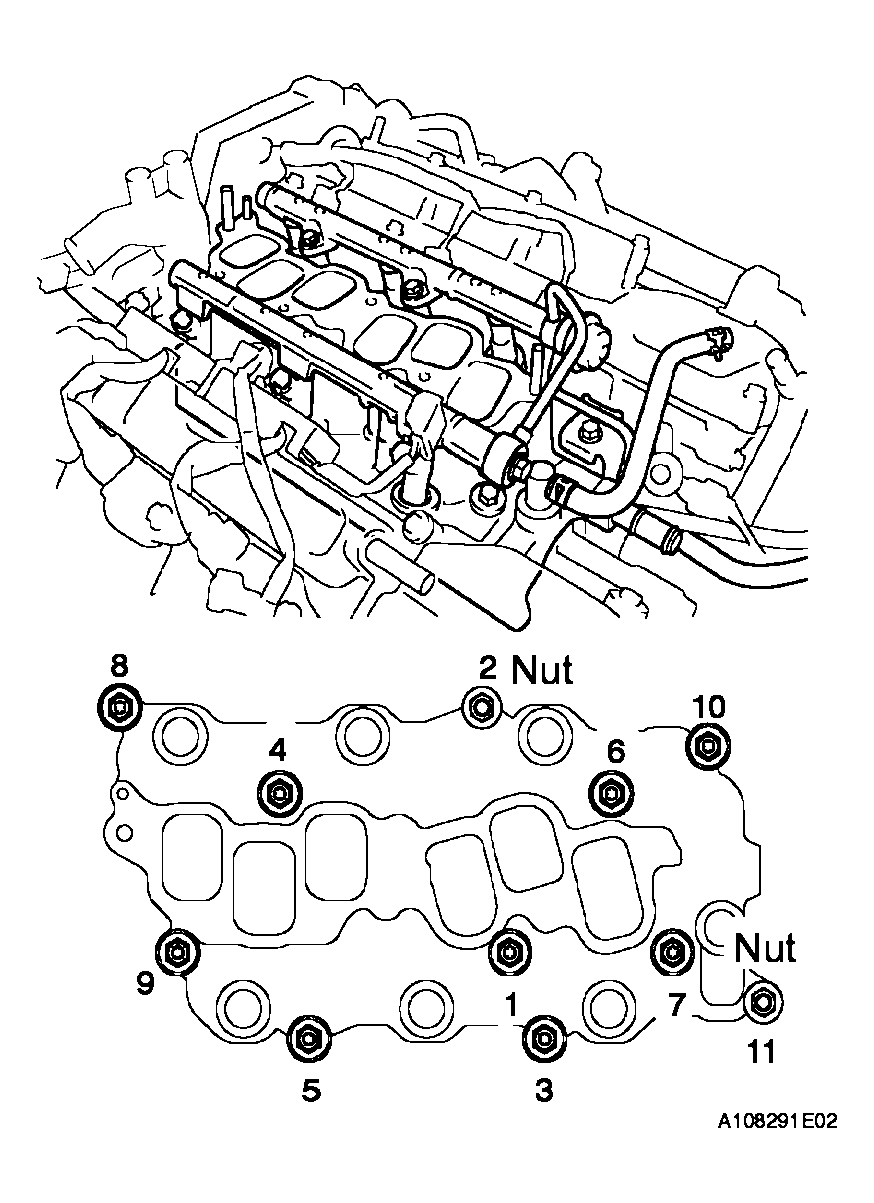 8
2 Nut
10
4
6
Nut
9
1
7
11
5
3
A108291E02