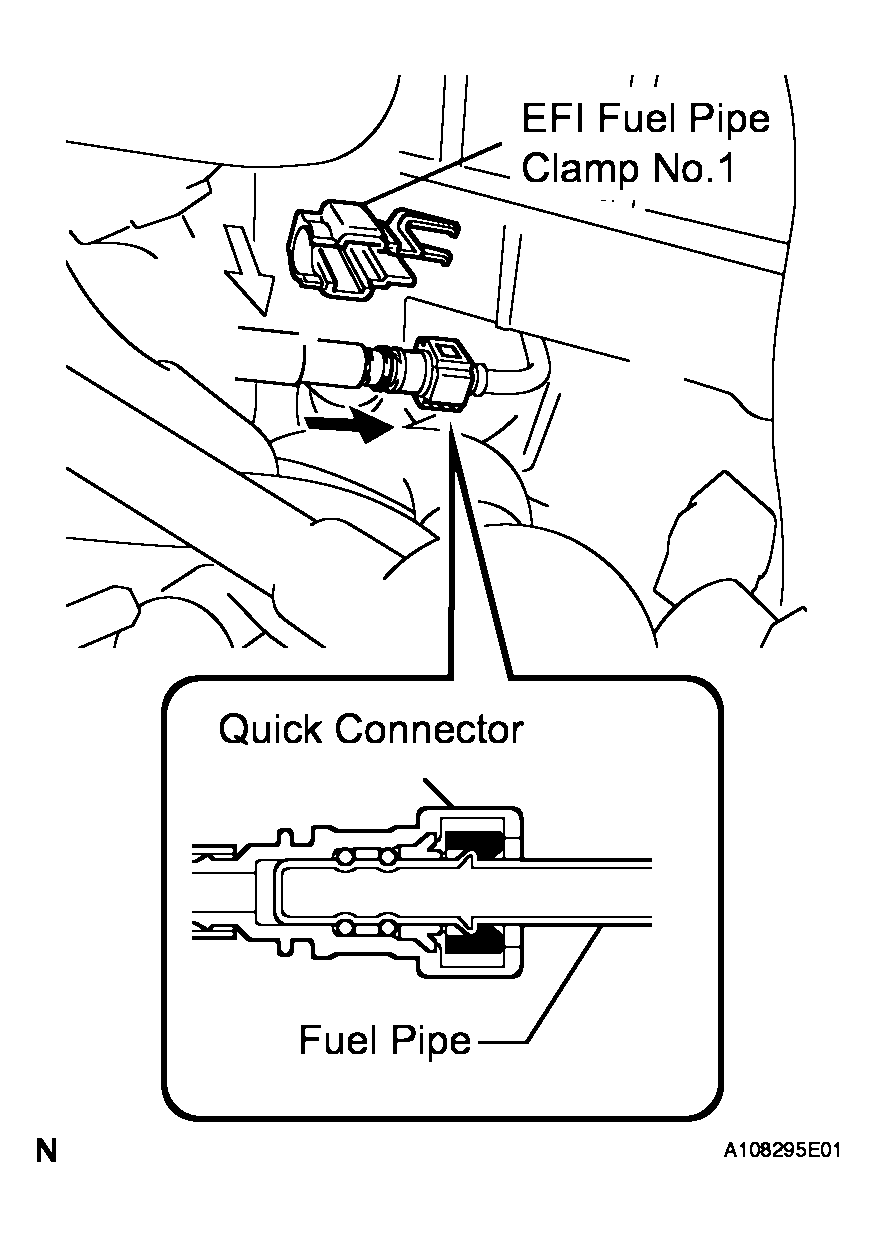 EFI Fuel Pipe Clamp No.1

Quick Connector

Fuel Pipe

N

A108295E01